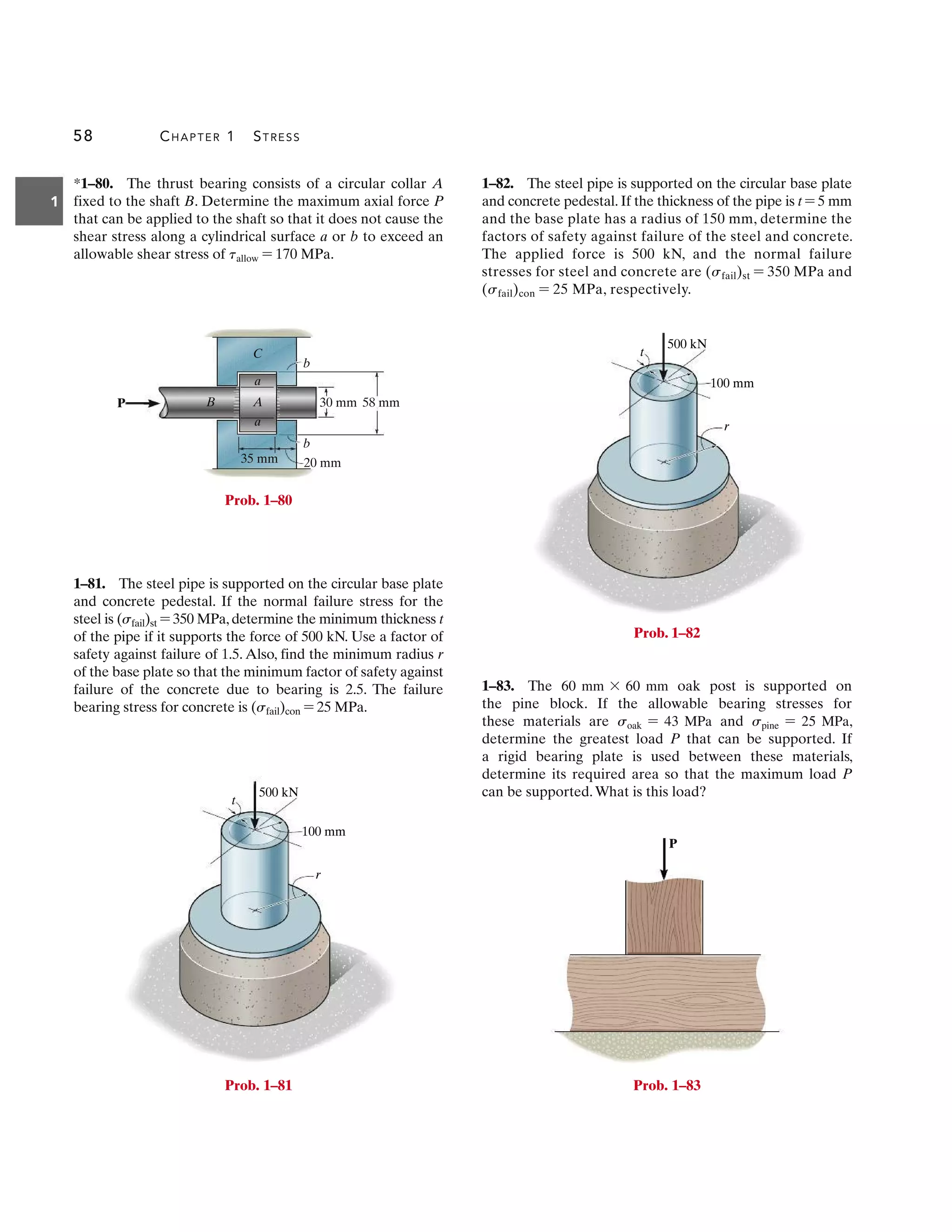 58 CHAPTER 1 STRESS

1

*1–80. The thrust bearing consists of a circular collar $A$ fixed to the shaft $B$. Determine the maximum axial force $P$ that can be applied to the shaft so that it does not cause the shear stress along a cylindrical surface $a$ or $b$ to exceed an allowable shear stress of $\tau_{allow} = 170$ MPa.

C
b
a
P
B
A
30 mm
58 mm
a
b
35 mm
20 mm

Prob. 1–80

1–81. The steel pipe is supported on the circular base plate and concrete pedestal. If the normal failure stress for the steel is $(\sigma_{fail})_{st} = 350$ MPa, determine the minimum thickness $t$ of the pipe if it supports the force of 500 kN. Use a factor of safety against failure of 1.5. Also, find the minimum radius $r$ of the base plate so that the minimum factor of safety against failure of the concrete due to bearing is 2.5. The failure bearing stress for concrete is $(\sigma_{fail})_{con} = 25$ MPa.

500 kN
t
100 mm
r

Prob. 1–81

1–82. The steel pipe is supported on the circular base plate and concrete pedestal. If the thickness of the pipe is $t = 5$ mm and the base plate has a radius of 150 mm, determine the factors of safety against failure of the steel and concrete. The applied force is 500 kN, and the normal failure stresses for steel and concrete are $(\sigma_{fail})_{st} = 350$ MPa and $(\sigma_{fail})_{con} = 25$ MPa, respectively.

500 kN
t
100 mm
r

Prob. 1–82

1–83. The 60 mm $\times$ 60 mm oak post is supported on the pine block. If the allowable bearing stresses for these materials are $\sigma_{oak} = 43$ MPa and $\sigma_{pine} = 25$ MPa, determine the greatest load $P$ that can be supported. If a rigid bearing plate is used between these materials, determine its required area so that the maximum load $P$ can be supported. What is this load?

P

Prob. 1–83