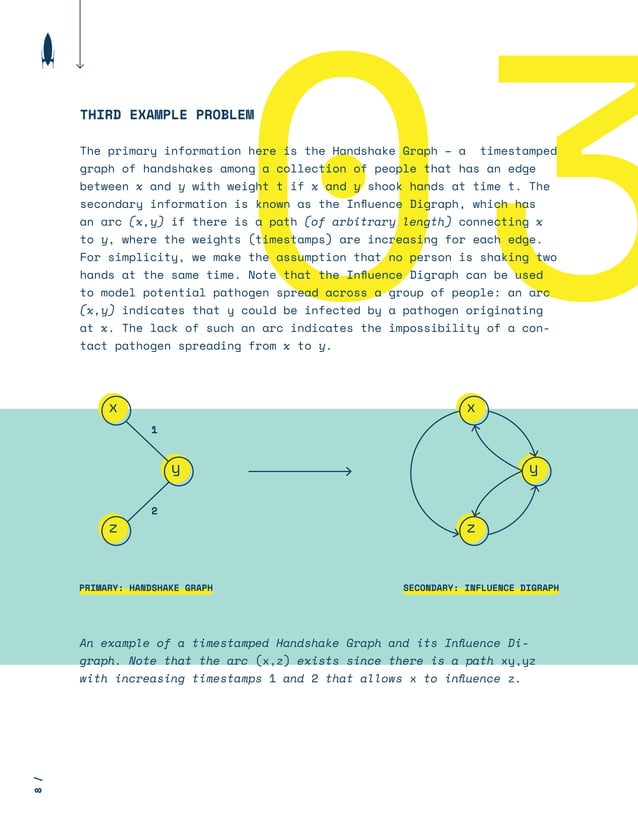 03

THIRD EXAMPLE PROBLEM

The primary information here is the Handshake Graph – a timestamped graph of handshakes among a collection of people that has an edge between x and y with weight t if x and y shook hands at time t. The secondary information is known as the Influence Digraph, which has an arc (x,y) if there is a path (of arbitrary length) connecting x to y, where the weights (timestamps) are increasing for each edge. For simplicity, we make the assumption that no person is shaking two hands at the same time. Note that the Influence Digraph can be used to model potential pathogen spread across a group of people: an arc (x,y) indicates that y could be infected by a pathogen originating at x. The lack of such an arc indicates the impossibility of a contact pathogen spreading from x to y.

x
1
y
2
z

x
y
z

PRIMARY: HANDSHAKE GRAPH

SECONDARY: INFLUENCE DIGRAPH

An example of a timestamped Handshake Graph and its Influence Digraph. Note that the arc (x,z) exists since there is a path xy,yz with increasing timestamps 1 and 2 that allows x to influence z.

8 /