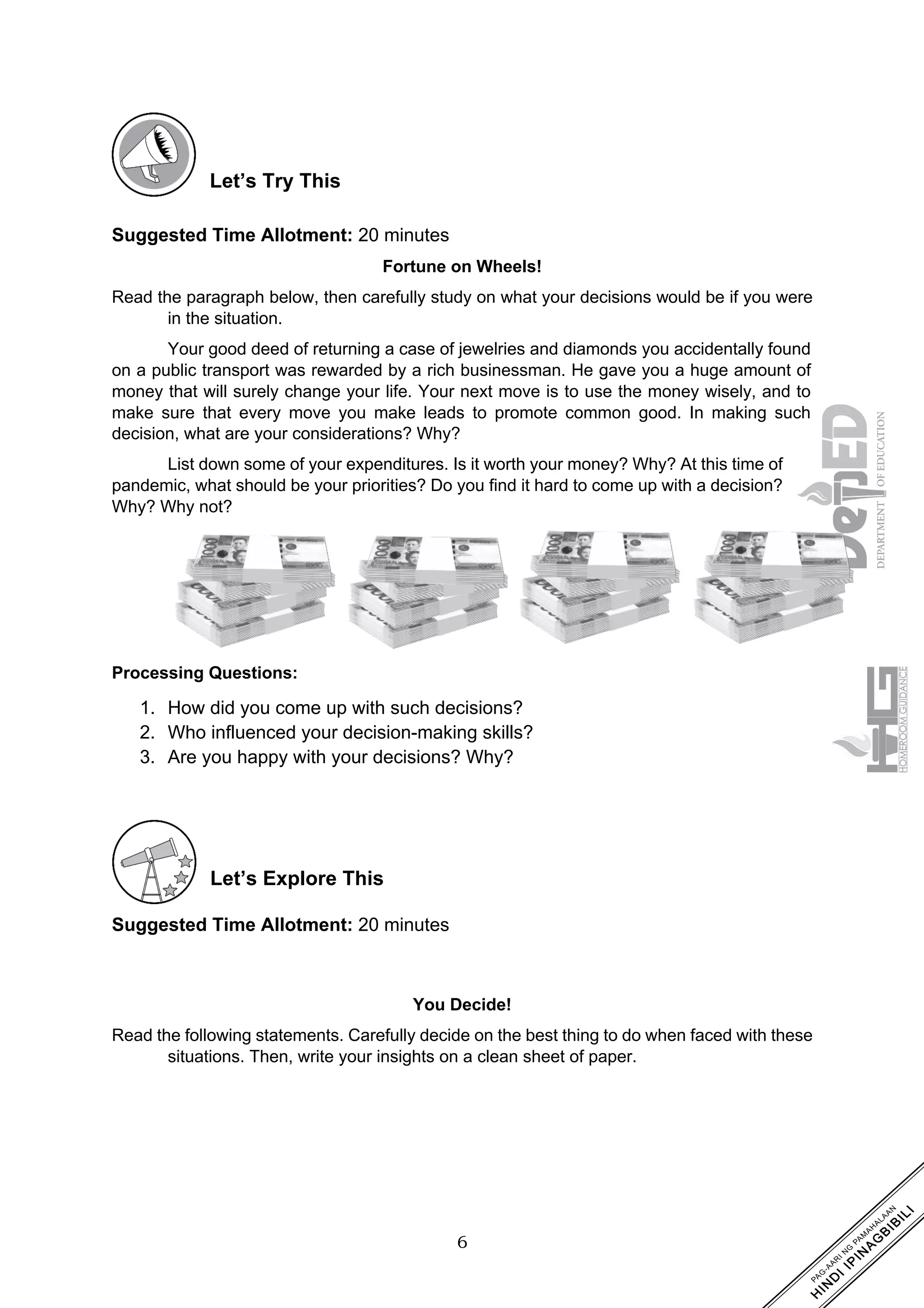 Let's Try This

**Suggested Time Allotment:** 20 minutes

**Fortune on Wheels!**

Read the paragraph below, then carefully study on what your decisions would be if you were in the situation.

Your good deed of returning a case of jewelries and diamonds you accidentally found on a public transport was rewarded by a rich businessman. He gave you a huge amount of money that will surely change your life. Your next move is to use the money wisely, and to make sure that every move you make leads to promote common good. In making such decision, what are your considerations? Why?

List down some of your expenditures. Is it worth your money? Why? At this time of pandemic, what should be your priorities? Do you find it hard to come up with a decision? Why? Why not?

DepED DEPARTMENT OF EDUCATION

**Processing Questions:**

1. How did you come up with such decisions?
2. Who influenced your decision-making skills?
3. Are you happy with your decisions? Why?

HG HOMEROOM GUIDANCE

Let's Explore This

**Suggested Time Allotment:** 20 minutes

**You Decide!**

Read the following statements. Carefully decide on the best thing to do when faced with these situations. Then, write your insights on a clean sheet of paper.

6

PAG-AARI NG PAMAHALAAN
HINDI IPINAGBIBILI