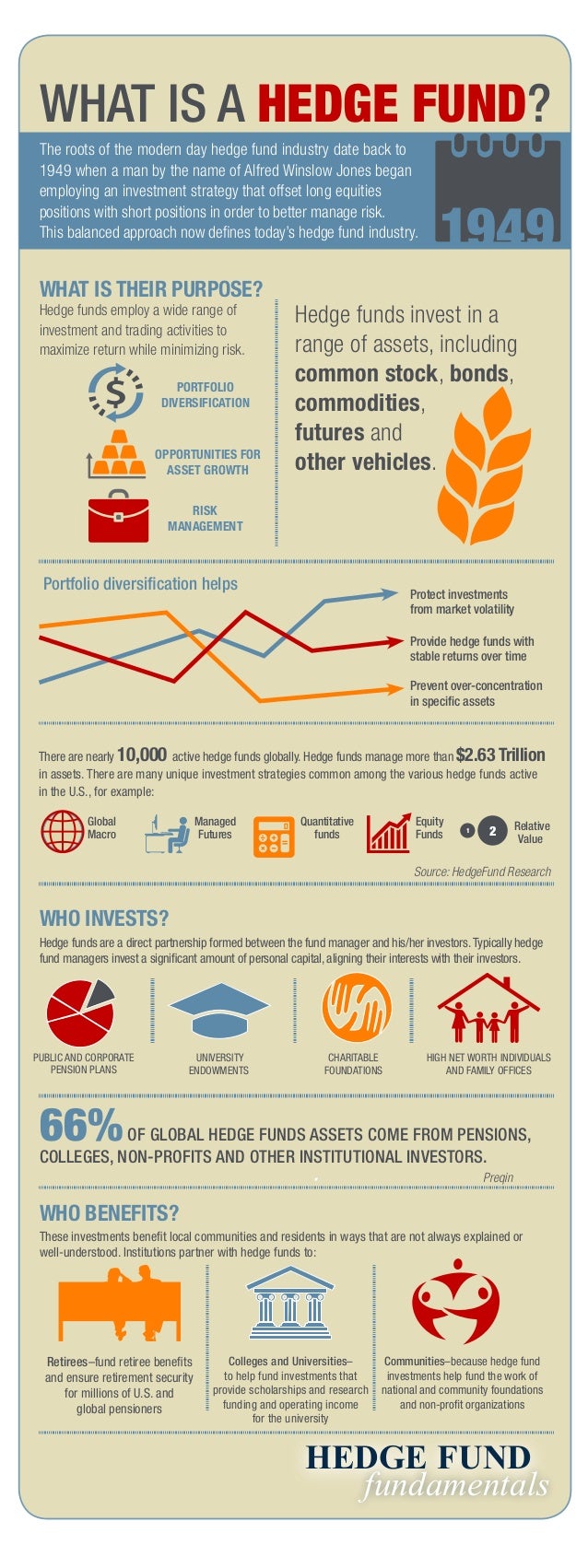 WHAT IS A HEDGE FUND?

The roots of the modern day hedge fund industry date back to 1949 when a man by the name of Alfred Winslow Jones began employing an investment strategy that offset long equities positions with short positions in order to better manage risk. This balanced approach now defines today's hedge fund industry.

1949

WHAT IS THEIR PURPOSE?

Hedge funds employ a wide range of investment and trading activities to maximize return while minimizing risk.

PORTFOLIO DIVERSIFICATION

OPPORTUNITIES FOR ASSET GROWTH

RISK MANAGEMENT

Hedge funds invest in a range of assets, including common stock, bonds, commodities, futures and other vehicles.

Portfolio diversification helps

Protect investments from market volatility

Provide hedge funds with stable returns over time

Prevent over-concentration in specific assets

There are nearly 10,000 active hedge funds globally. Hedge funds manage more than $2.63 Trillion in assets. There are many unique investment strategies common among the various hedge funds active in the U.S., for example:

Global Macro

Managed Futures

Quantitative funds

Equity Funds

1 2 Relative Value

Source: HedgeFund Research

WHO INVESTS?

Hedge funds are a direct partnership formed between the fund manager and his/her investors. Typically hedge fund managers invest a significant amount of personal capital, aligning their interests with their investors.

PUBLIC AND CORPORATE PENSION PLANS

UNIVERSITY ENDOWMENTS

CHARITABLE FOUNDATIONS

HIGH NET WORTH INDIVIDUALS AND FAMILY OFFICES

66% OF GLOBAL HEDGE FUNDS ASSETS COME FROM PENSIONS, COLLEGES, NON-PROFITS AND OTHER INSTITUTIONAL INVESTORS.

Preqin

WHO BENEFITS?

These investments benefit local communities and residents in ways that are not always explained or well-understood. Institutions partner with hedge funds to:

Retirees–fund retiree benefits and ensure retirement security for millions of U.S. and global pensioners

Colleges and Universities– to help fund investments that provide scholarships and research funding and operating income for the university

Communities–because hedge fund investments help fund the work of national and community foundations and non-profit organizations

HEDGE FUND fundamentals