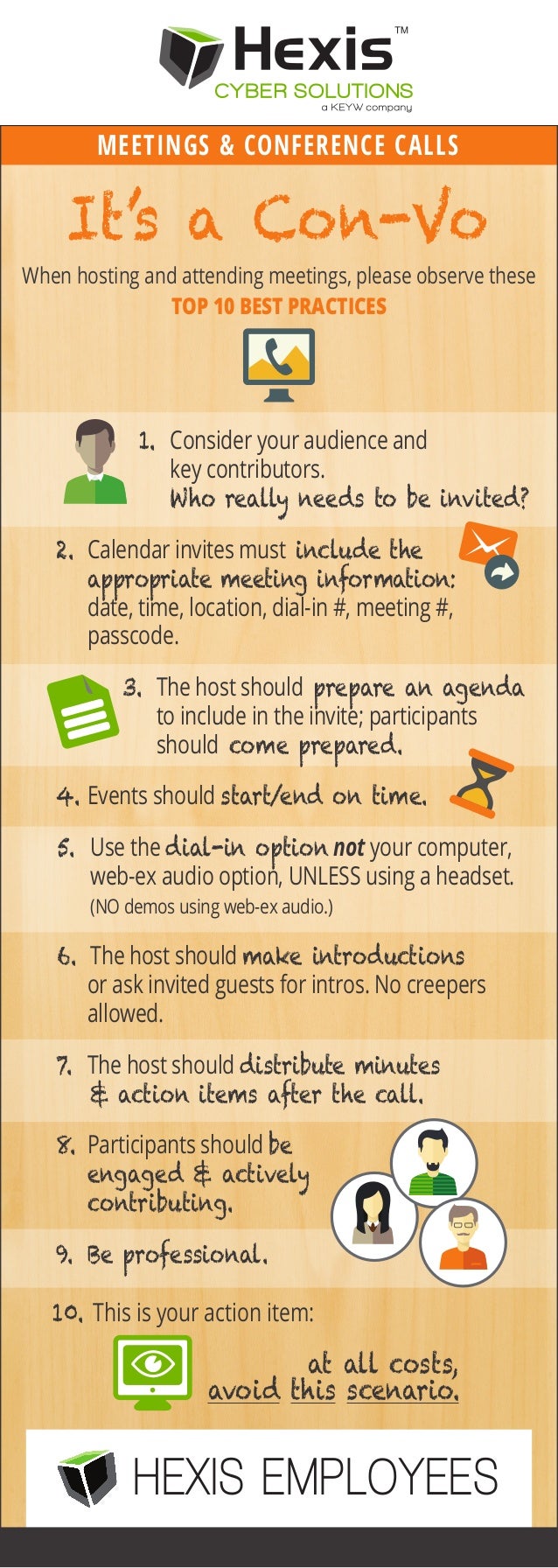 Hexis™
CYBER SOLUTIONS
a KEYW company

MEETINGS & CONFERENCE CALLS

It's a Con-Vo

When hosting and attending meetings, please observe these TOP 10 BEST PRACTICES

1. Consider your audience and key contributors. Who really needs to be invited?

2. Calendar invites must include the appropriate meeting information: date, time, location, dial-in #, meeting #, passcode.

3. The host should prepare an agenda to include in the invite; participants should come prepared.

4. Events should start/end on time.

5. Use the dial-in option not your computer, web-ex audio option, UNLESS using a headset. (NO demos using web-ex audio.)

6. The host should make introductions or ask invited guests for intros. No creepers allowed.

7. The host should distribute minutes & action items after the call.

8. Participants should be engaged & actively contributing.

9. Be professional.

10. This is your action item:

at all costs, avoid this scenario.

HEXIS EMPLOYEES