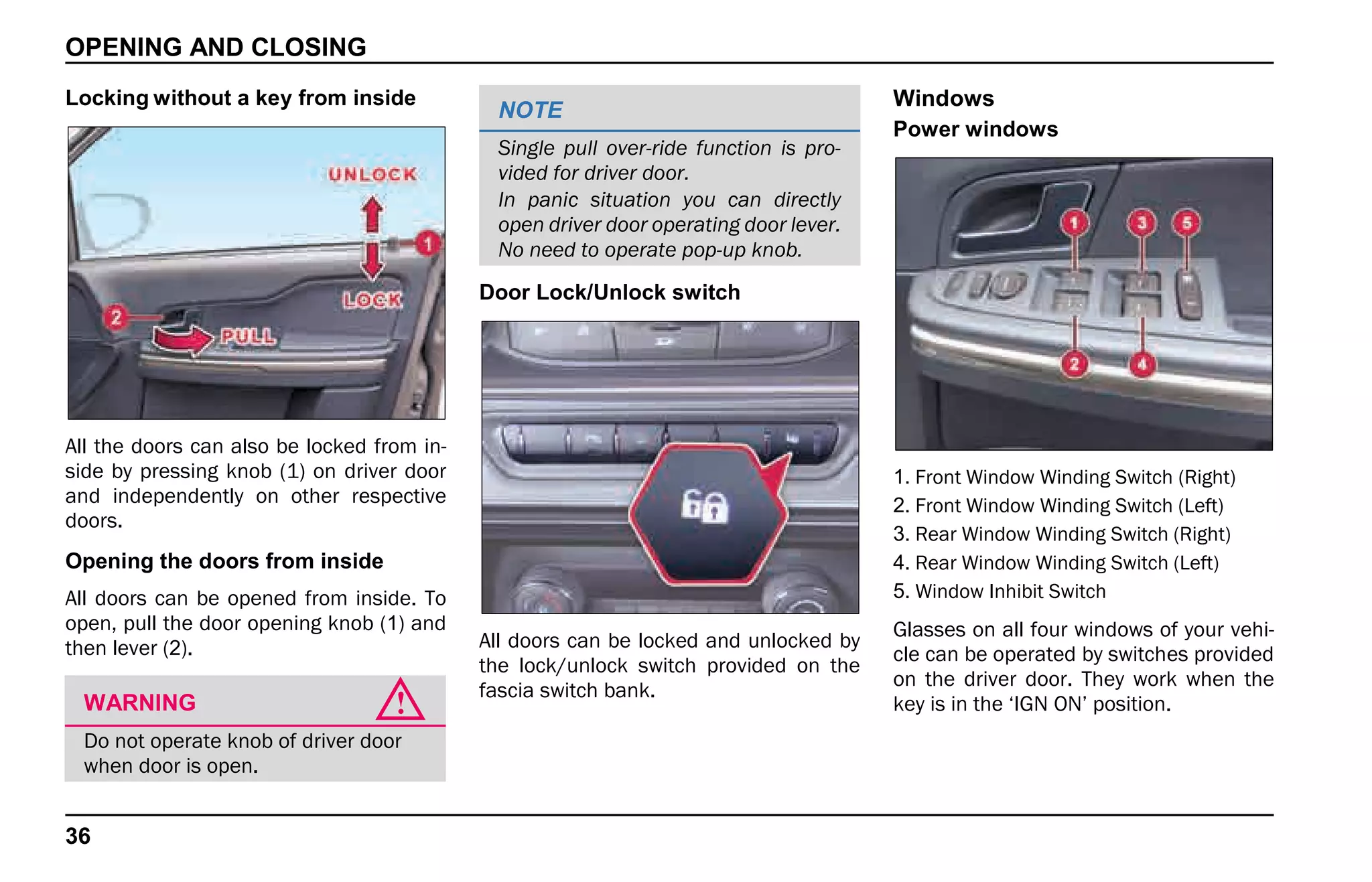 OPENING AND CLOSING

Locking without a key from inside

UNLOCK

1

LOCK

2

PULL

All the doors can also be locked from inside by pressing knob (1) on driver door and independently on other respective doors.

Opening the doors from inside

All doors can be opened from inside. To open, pull the door opening knob (1) and then lever (2).

WARNING

Do not operate knob of driver door when door is open.

NOTE

Single pull over-ride function is provided for driver door.
In panic situation you can directly open driver door operating door lever. No need to operate pop-up knob.

Door Lock/Unlock switch

All doors can be locked and unlocked by the lock/unlock switch provided on the fascia switch bank.

Windows

Power windows

1

3

5

2

4

1. Front Window Winding Switch (Right)
2. Front Window Winding Switch (Left)
3. Rear Window Winding Switch (Right)
4. Rear Window Winding Switch (Left)
5. Window Inhibit Switch

Glasses on all four windows of your vehicle can be operated by switches provided on the driver door. They work when the key is in the ‘IGN ON’ position.

36