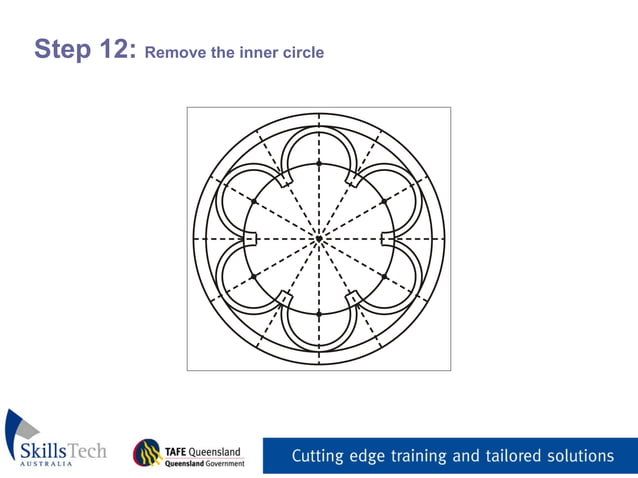 Step 12: Remove the inner circle

SkillsTech
AUSTRALIA

TAFE Queensland
Queensland Government

Cutting edge training and tailored solutions