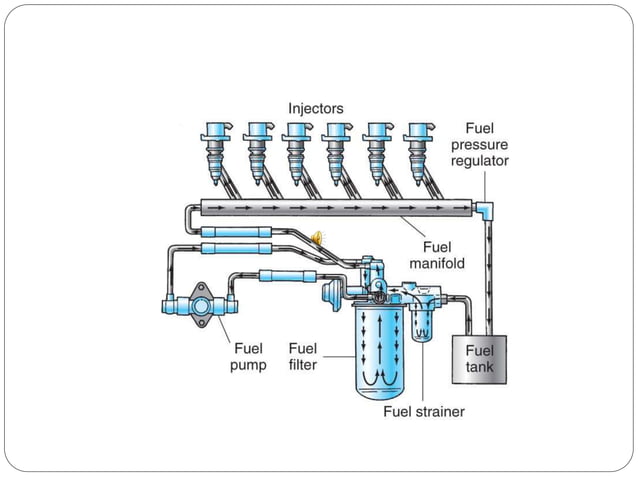 Injectors

Fuel pressure regulator

Fuel manifold

Fuel pump

Fuel filter

Fuel tank

Fuel strainer