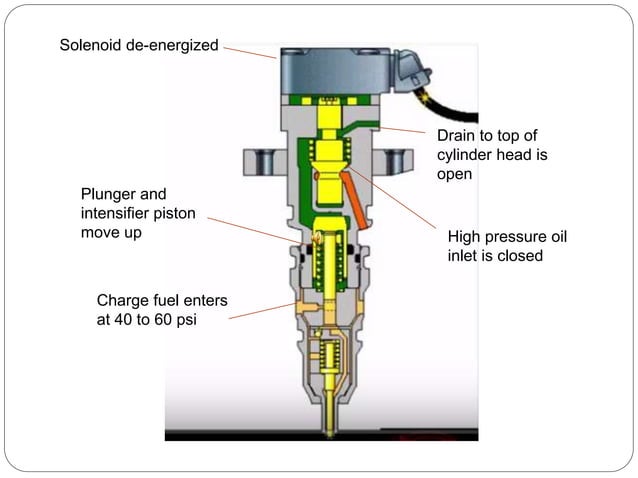 Solenoid de-energized

Drain to top of cylinder head is open

Plunger and intensifier piston move up

High pressure oil inlet is closed

Charge fuel enters at 40 to 60 psi