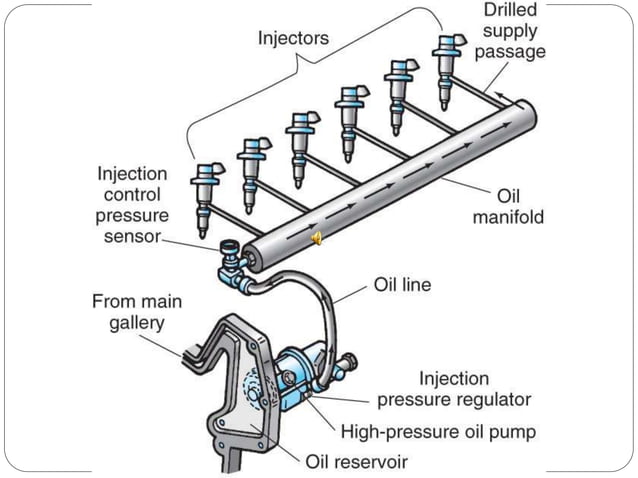 Injectors

Drilled supply passage

Injection control pressure sensor

Oil manifold

Oil line

From main gallery

Injection pressure regulator

High-pressure oil pump

Oil reservoir