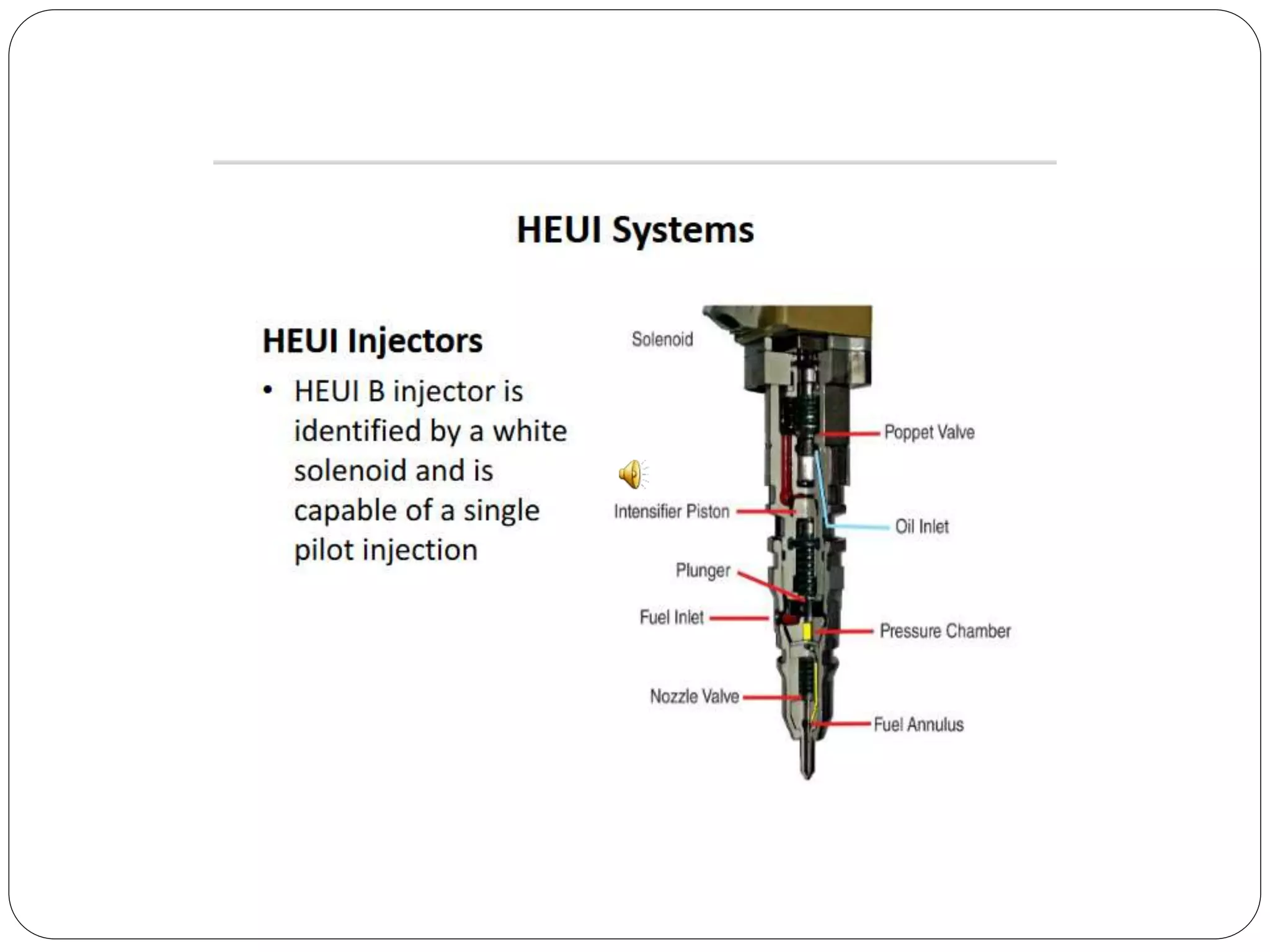 HEUI Systems

HEUI Injectors

• HEUI B injector is identified by a white solenoid and is capable of a single pilot injection

Solenoid
Poppet Valve
Intensifier Piston
Oil Inlet
Plunger
Fuel Inlet
Pressure Chamber
Nozzle Valve
Fuel Annulus