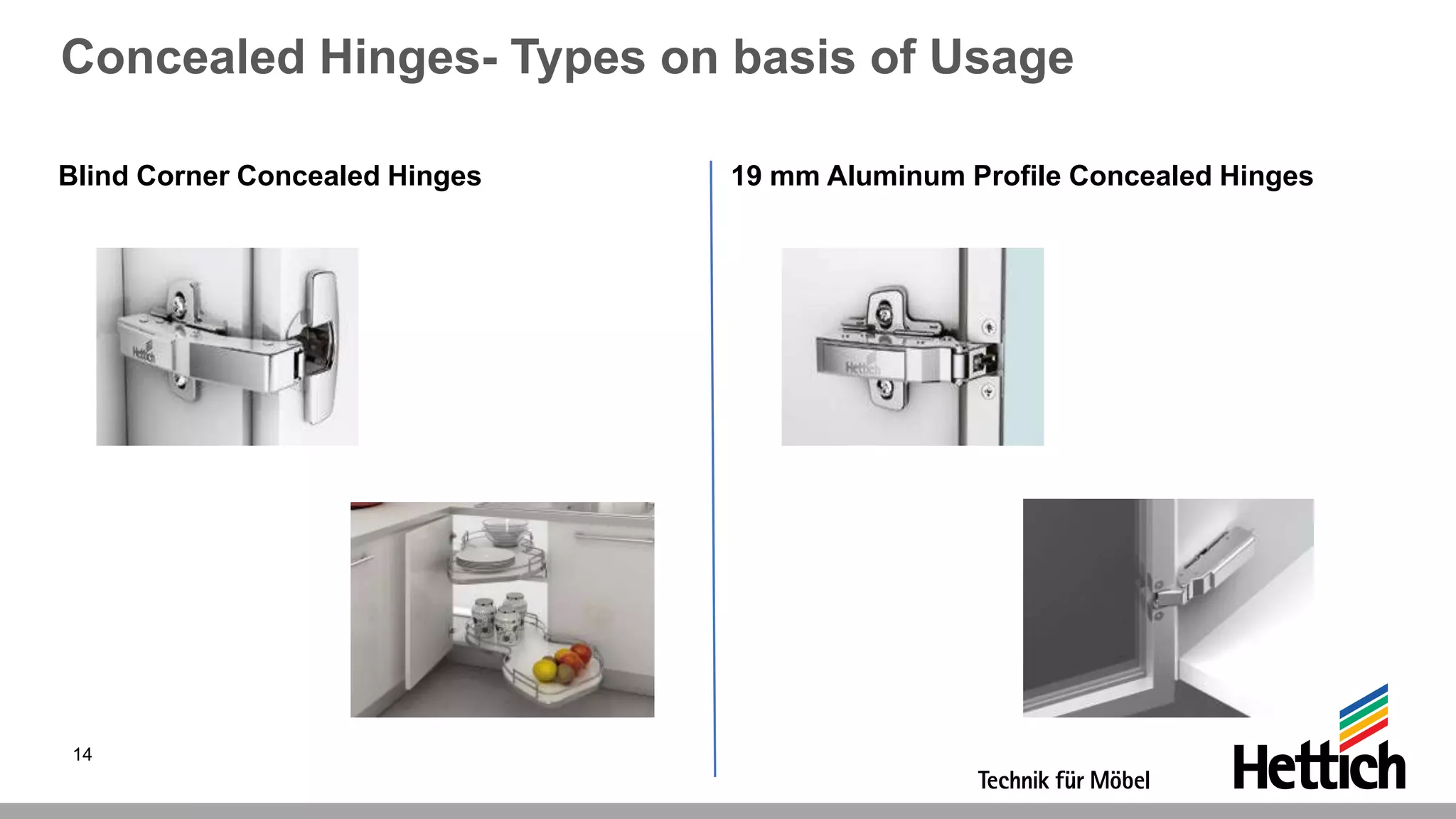 Concealed Hinges- Types on basis of Usage

Blind Corner Concealed Hinges

Hettich

19 mm Aluminum Profile Concealed Hinges

Hettich

14

Technik für Möbel

Hettich