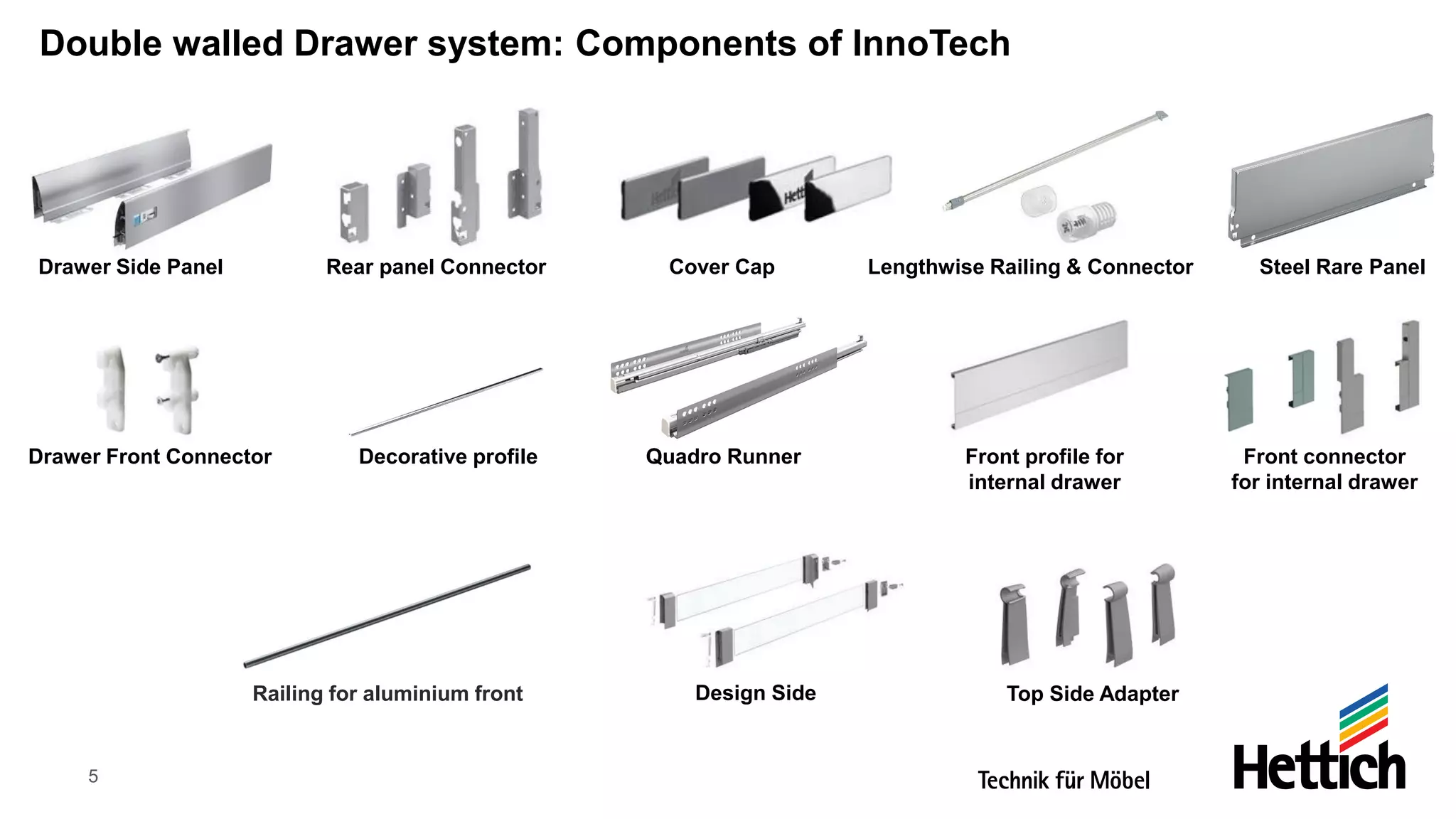 Double walled Drawer system: Components of InnoTech

Drawer Side Panel

Rear panel Connector

Cover Cap

Lengthwise Railing & Connector

Steel Rare Panel

Drawer Front Connector

Decorative profile

Quadro Runner

Front profile for internal drawer

Front connector for internal drawer

Railing for aluminium front

Design Side

Top Side Adapter

5

Technik für Möbel

Hettich