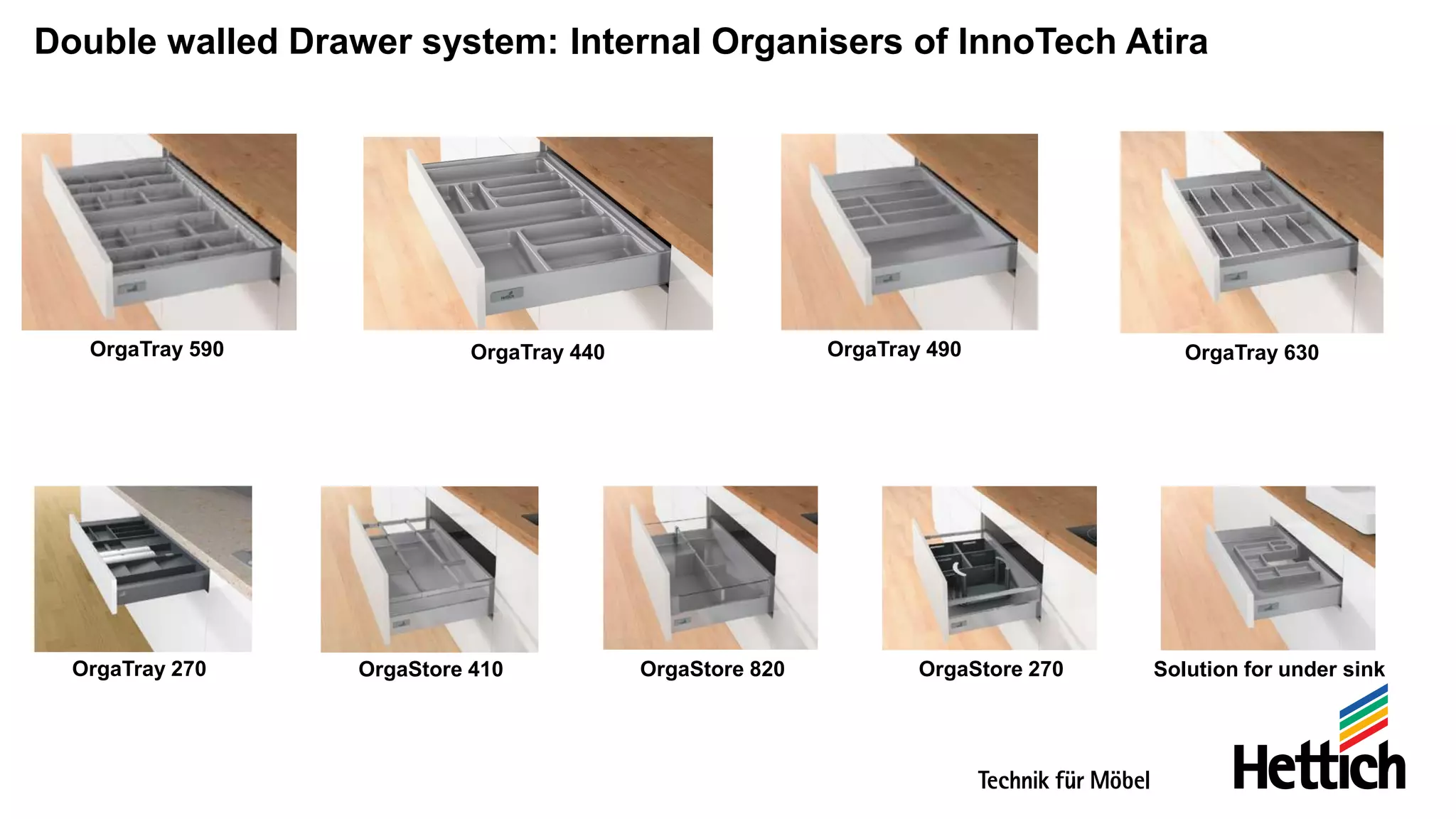 Double walled Drawer system: Internal Organisers of InnoTech Atira

OrgaTray 590

OrgaTray 440

OrgaTray 490

OrgaTray 630

OrgaTray 270

OrgaStore 410

OrgaStore 820

OrgaStore 270

Solution for under sink

Technik für Möbel

Hettich