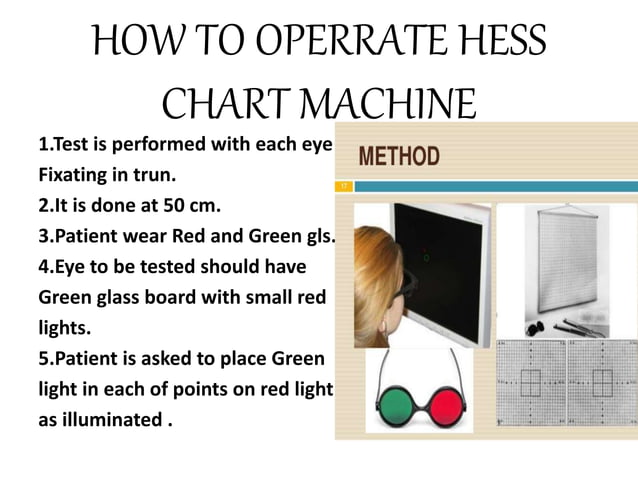 HOW TO OPERRATE HESS CHART MACHINE

1.Test is performed with each eye Fixating in trun.
2.It is done at 50 cm.
3.Patient wear Red and Green gls.
4.Eye to be tested should have Green glass board with small red lights.
5.Patient is asked to place Green light in each of points on red light as illuminated .

METHOD

17