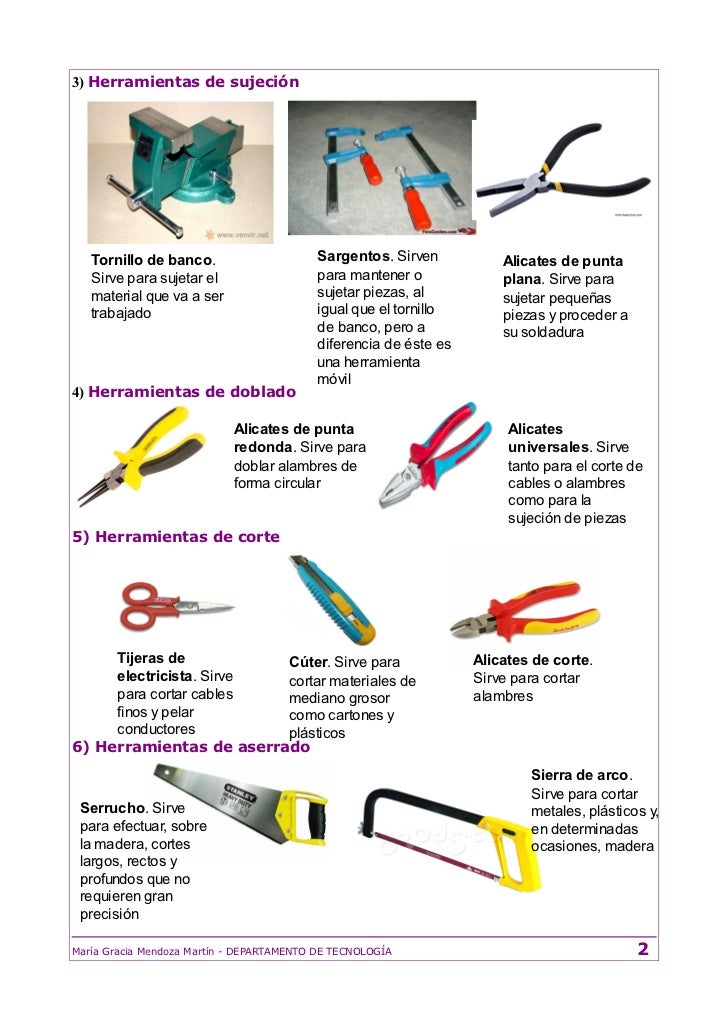 3) Herramientas de sujeción

www.venvir.net

Tornillo de banco. Sirve para sujetar el material que va a ser trabajado

Sargentos. Sirven para mantener o sujetar piezas, al igual que el tornillo de banco, pero a diferencia de éste es una herramienta móvil

Alicates de punta plana. Sirve para sujetar pequeñas piezas y proceder a su soldadura

4) Herramientas de doblado

Alicates de punta redonda. Sirve para doblar alambres de forma circular

Alicates universales. Sirve tanto para el corte de cables o alambres como para la sujeción de piezas

5) Herramientas de corte

Tijeras de electricista. Sirve para cortar cables finos y pelar conductores

Cúter. Sirve para cortar materiales de mediano grosor como cartones y plásticos

Alicates de corte. Sirve para cortar alambres

6) Herramientas de aserrado

STANLEY

Serrucho. Sirve para efectuar, sobre la madera, cortes largos, rectos y profundos que no requieren gran precisión

Sierra de arco. Sirve para cortar metales, plásticos y, en determinadas ocasiones, madera

María Gracia Mendoza Martín - DEPARTAMENTO DE TECNOLOGÍA 2