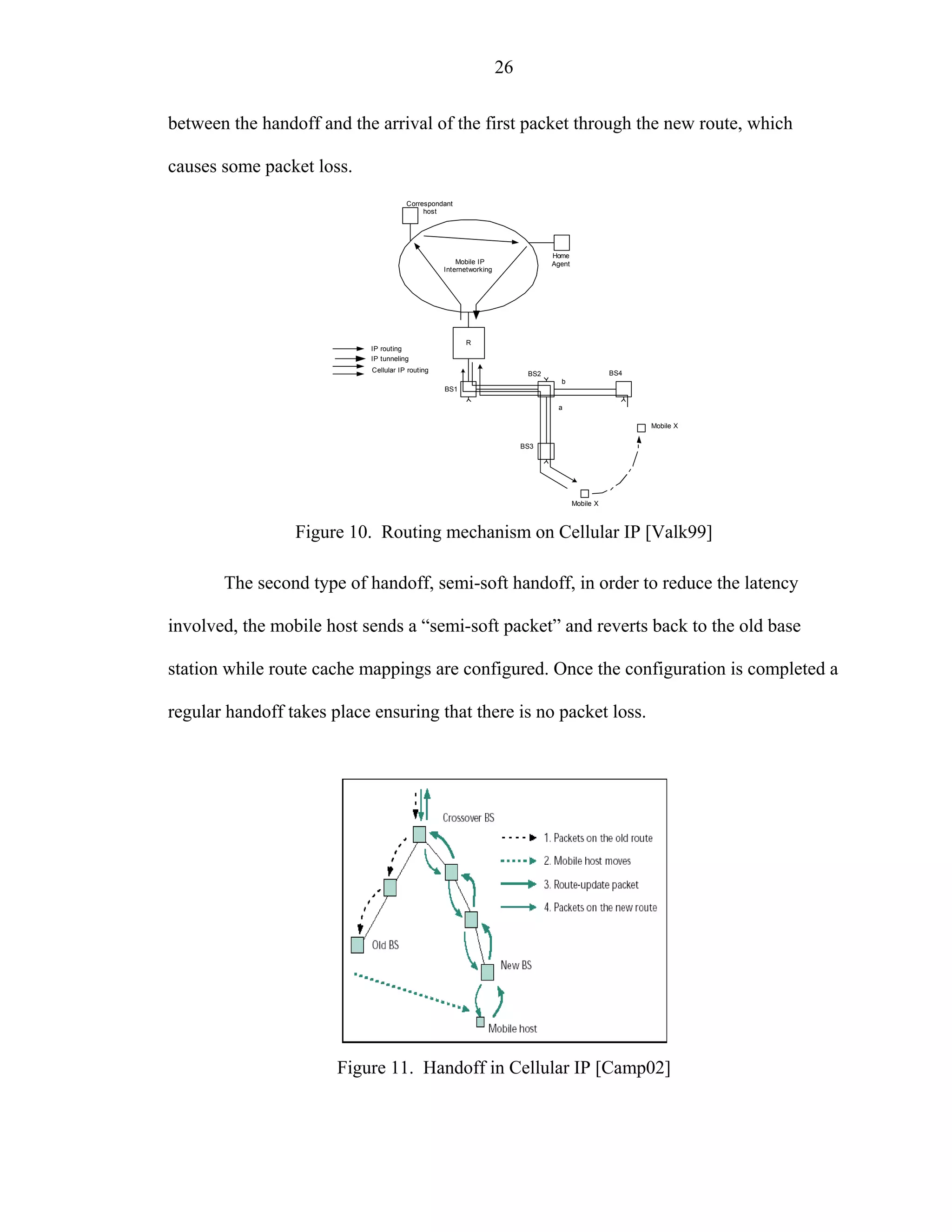 26

between the handoff and the arrival of the first packet through the new route, which causes some packet loss.

Correspondant host

Mobile IP Internetworking

Home Agent

R

IP routing
IP tunneling
Cellular IP routing

BS1

BS2

b

BS4

a

Mobile X

BS3

Mobile X

Figure 10. Routing mechanism on Cellular IP [Valk99]

The second type of handoff, semi-soft handoff, in order to reduce the latency involved, the mobile host sends a “semi-soft packet” and reverts back to the old base station while route cache mappings are configured. Once the configuration is completed a regular handoff takes place ensuring that there is no packet loss.

Crossover BS

1. Packets on the old route
2. Mobile host moves
3. Route-update packet
4. Packets on the new route

Old BS

New BS

Mobile host

Figure 11. Handoff in Cellular IP [Camp02]