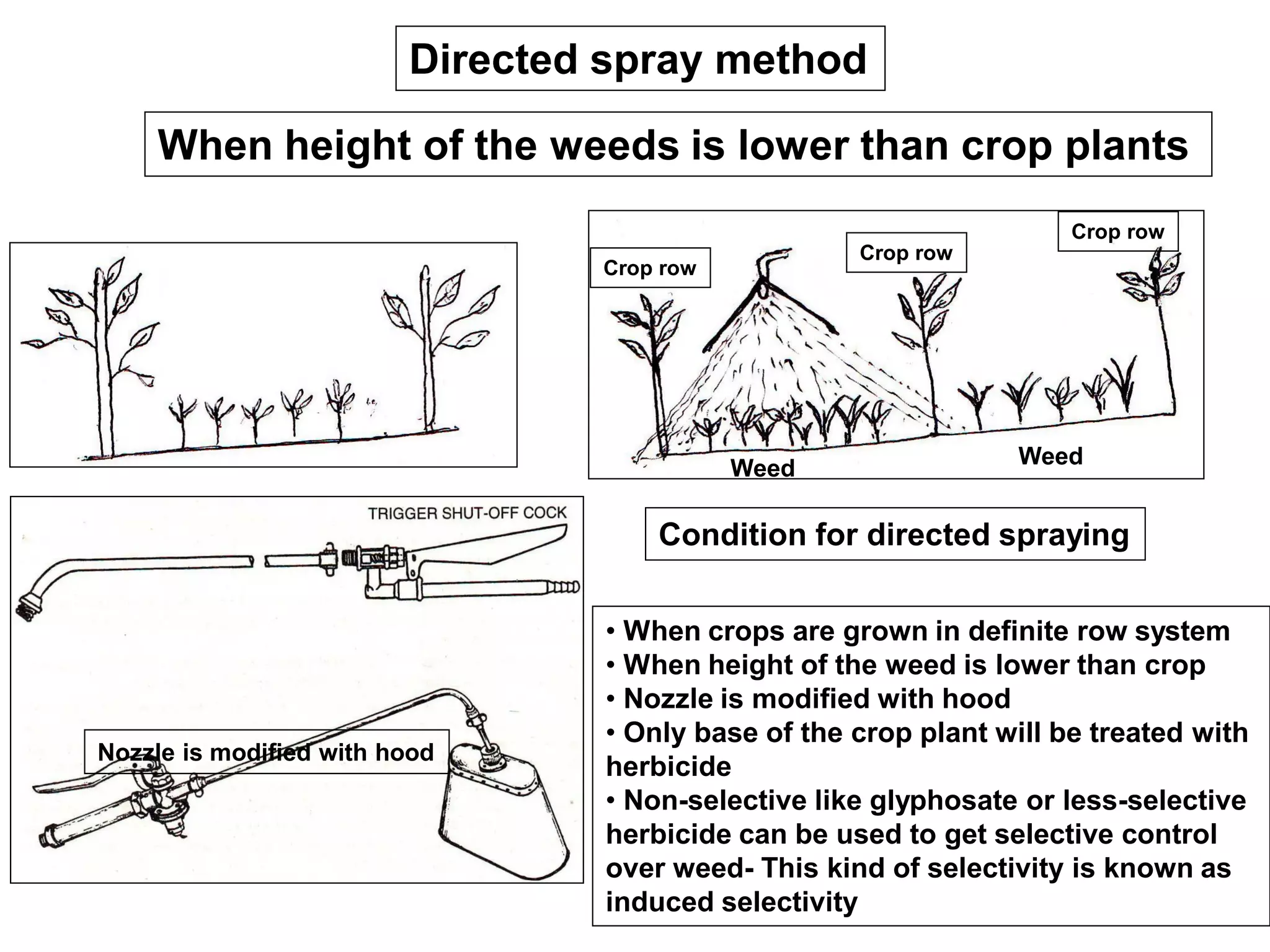 Directed spray method

When height of the weeds is lower than crop plants

Crop row

Crop row

Crop row

Weed

Weed

TRIGGER SHUT-OFF COCK

Nozzle is modified with hood

Condition for directed spraying

• When crops are grown in definite row system
• When height of the weed is lower than crop
• Nozzle is modified with hood
• Only base of the crop plant will be treated with herbicide
• Non-selective like glyphosate or less-selective herbicide can be used to get selective control over weed- This kind of selectivity is known as induced selectivity