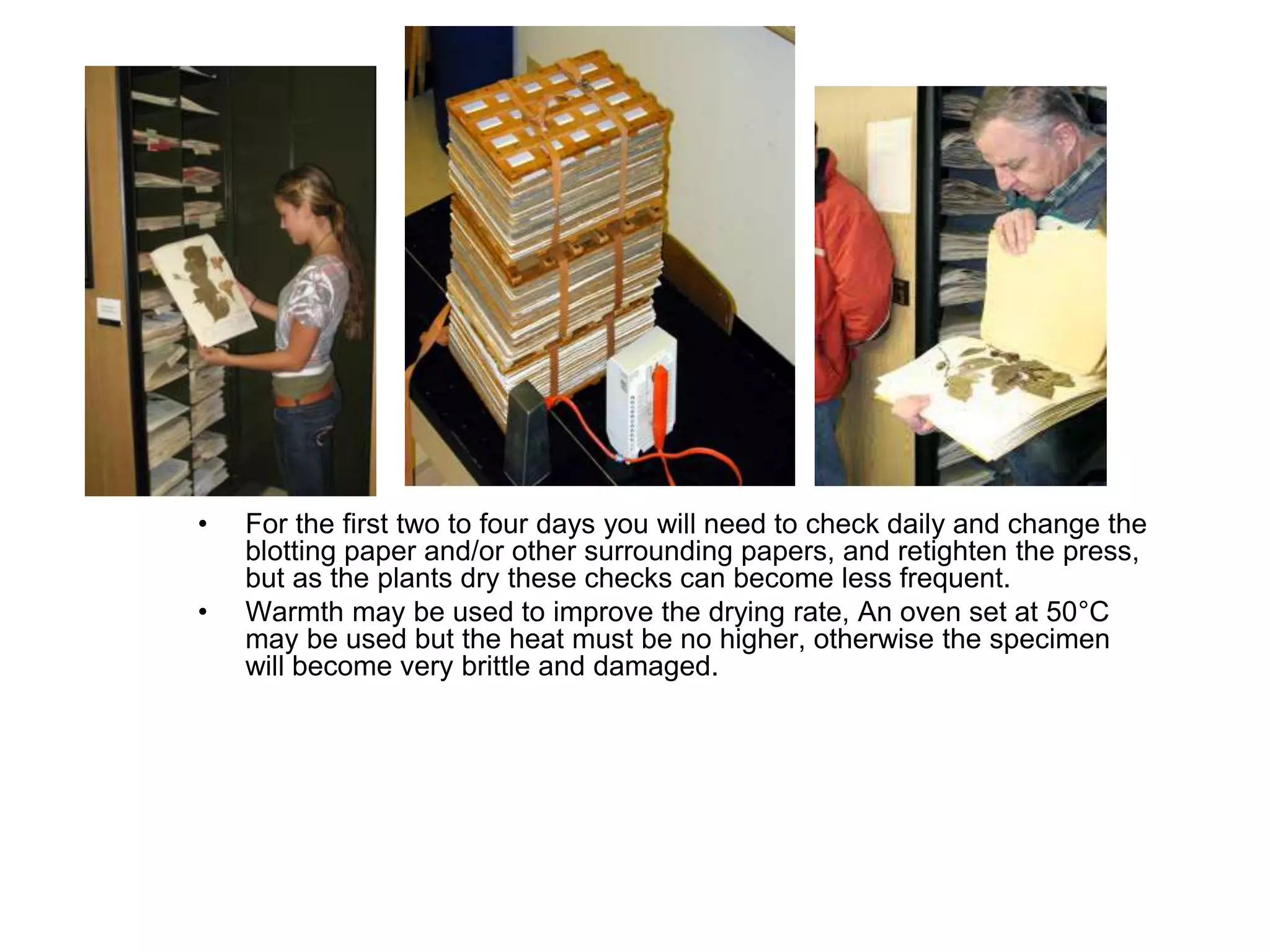 • For the first two to four days you will need to check daily and change the blotting paper and/or other surrounding papers, and retighten the press, but as the plants dry these checks can become less frequent.

• Warmth may be used to improve the drying rate, An oven set at 50°C may be used but the heat must be no higher, otherwise the specimen will become very brittle and damaged.