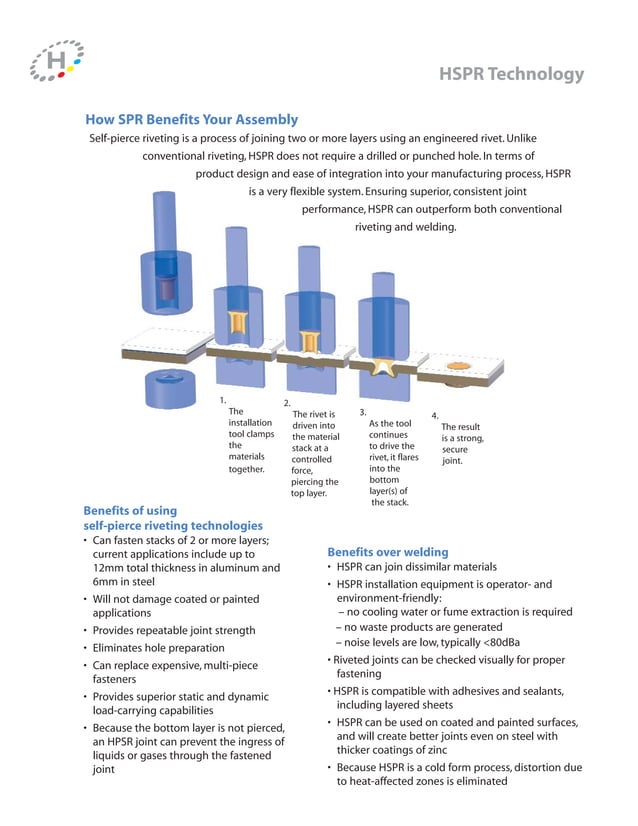 H

HSPR Technology

How SPR Benefits Your Assembly

Self-pierce riveting is a process of joining two or more layers using an engineered rivet. Unlike conventional riveting, HSPR does not require a drilled or punched hole. In terms of product design and ease of integration into your manufacturing process, HSPR is a very flexible system. Ensuring superior, consistent joint performance, HSPR can outperform both conventional riveting and welding.

1. The installation tool clamps the materials together.

2. The rivet is driven into the material stack at a controlled force, piercing the top layer.

3. As the tool continues to drive the rivet, it flares into the bottom layer(s) of the stack.

4. The result is a strong, secure joint.

Benefits of using self-pierce riveting technologies

• Can fasten stacks of 2 or more layers; current applications include up to 12mm total thickness in aluminum and 6mm in steel
• Will not damage coated or painted applications
• Provides repeatable joint strength
• Eliminates hole preparation
• Can replace expensive, multi-piece fasteners
• Provides superior static and dynamic load-carrying capabilities
• Because the bottom layer is not pierced, an HPSR joint can prevent the ingress of liquids or gases through the fastened joint

Benefits over welding

• HSPR can join dissimilar materials
• HSPR installation equipment is operator- and environment-friendly:
– no cooling water or fume extraction is required
– no waste products are generated
– noise levels are low, typically <80dBa
• Riveted joints can be checked visually for proper fastening
• HSPR is compatible with adhesives and sealants, including layered sheets
• HSPR can be used on coated and painted surfaces, and will create better joints even on steel with thicker coatings of zinc
• Because HSPR is a cold form process, distortion due to heat-affected zones is eliminated