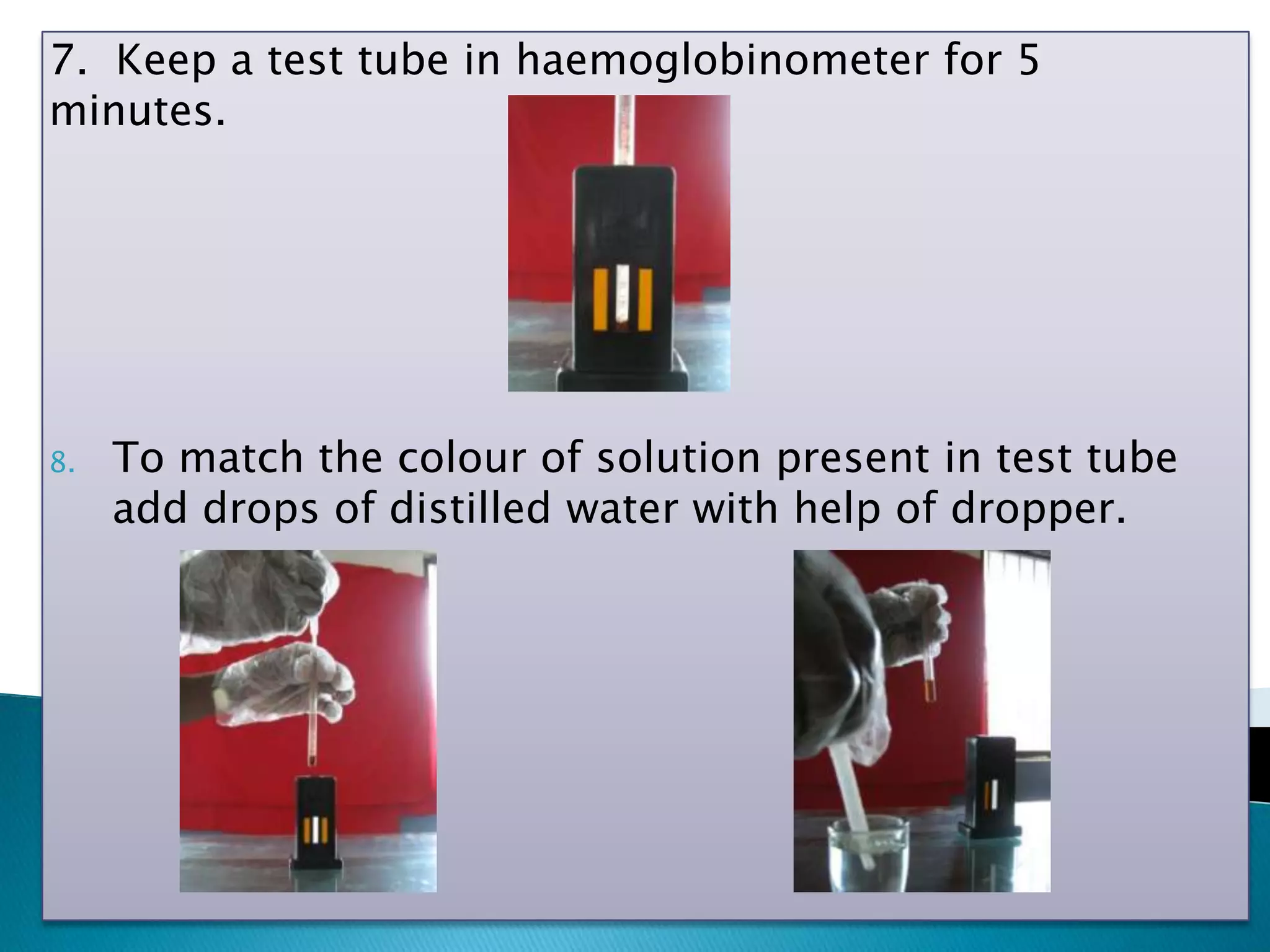 7. Keep a test tube in haemoglobinometer for 5 minutes.

8. To match the colour of solution present in test tube add drops of distilled water with help of dropper.