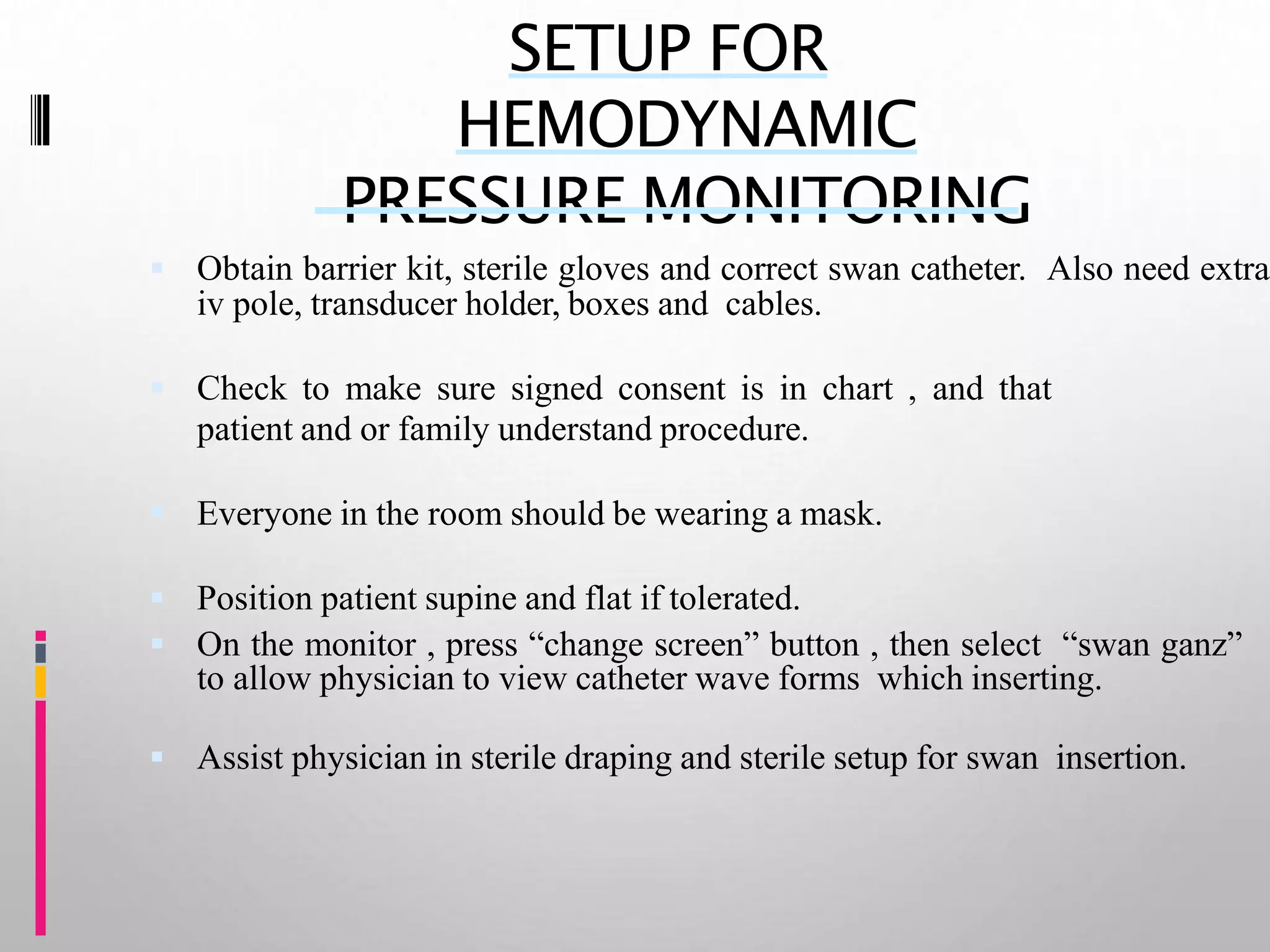 SETUP FOR HEMODYNAMIC PRESSURE MONITORING

Obtain barrier kit, sterile gloves and correct swan catheter. Also need extra iv pole, transducer holder, boxes and cables.

Check to make sure signed consent is in chart , and that patient and or family understand procedure.

Everyone in the room should be wearing a mask.

Position patient supine and flat if tolerated.

On the monitor , press “change screen” button , then select “swan ganz” to allow physician to view catheter wave forms which inserting.

Assist physician in sterile draping and sterile setup for swan insertion.