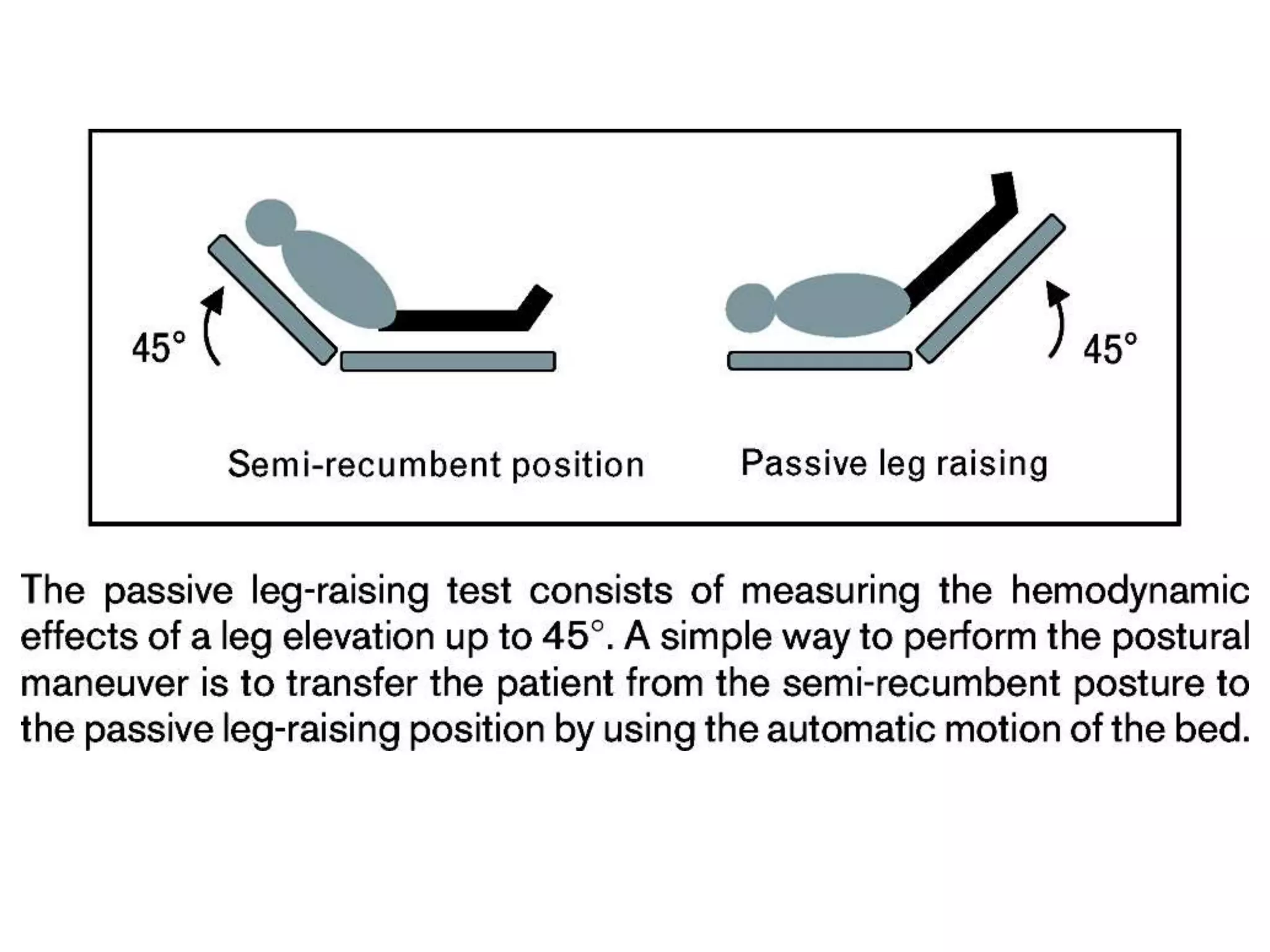 45°

45°

Semi-recumbent position

Passive leg raising

The passive leg-raising test consists of measuring the hemodynamic effects of a leg elevation up to 45°. A simple way to perform the postural maneuver is to transfer the patient from the semi-recumbent posture to the passive leg-raising position by using the automatic motion of the bed.