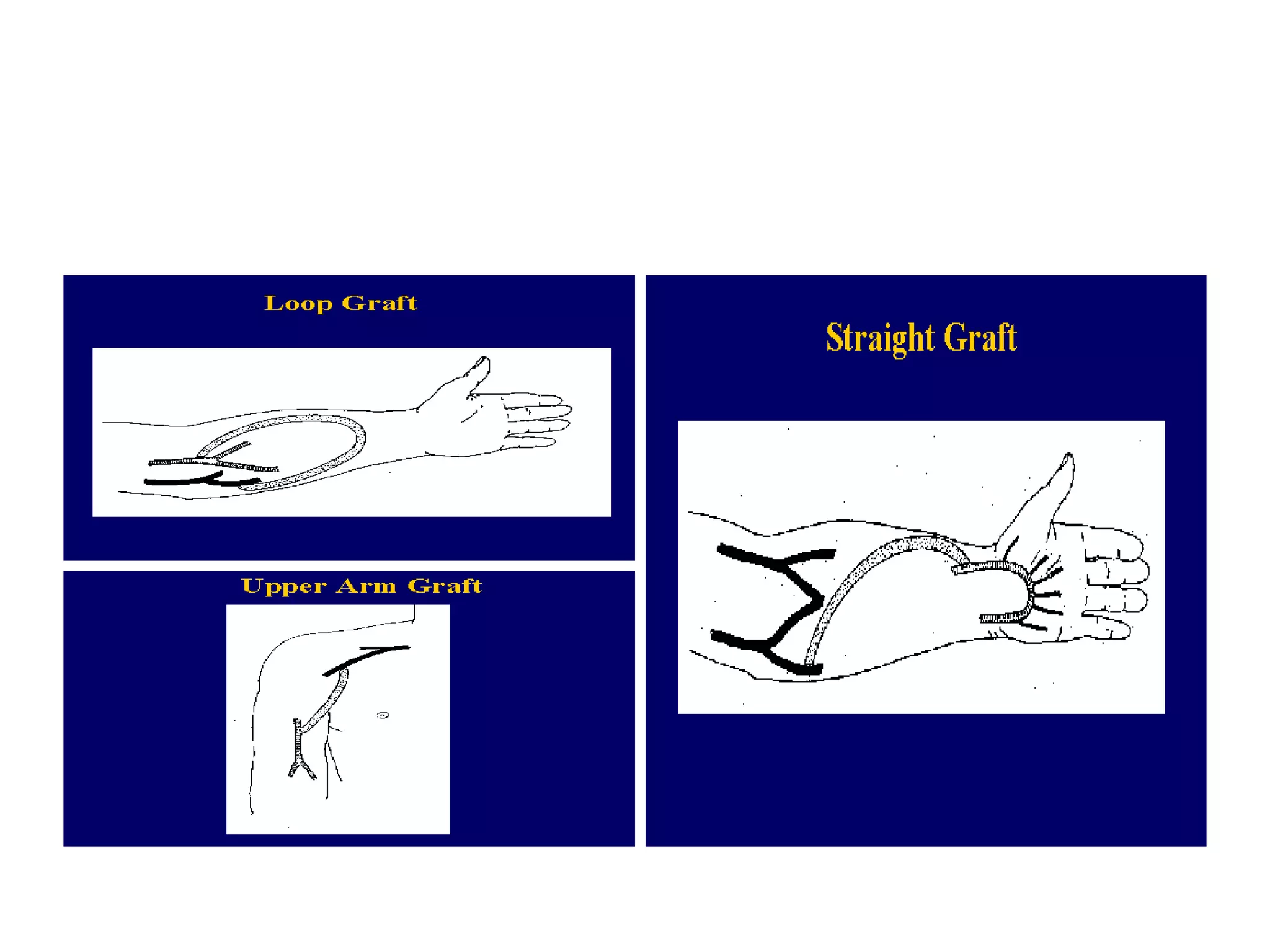 Loop Graft

Upper Arm Graft

Straight Graft