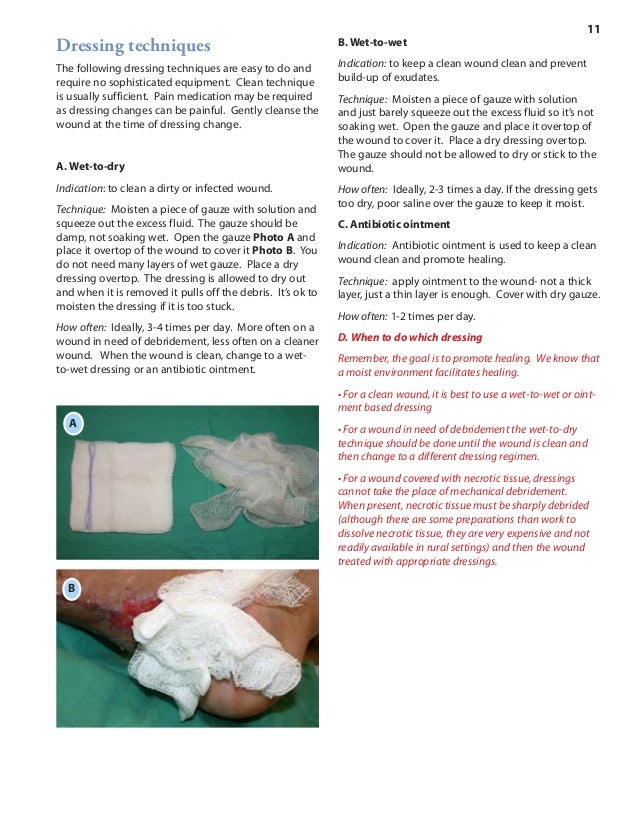 11

Dressing techniques

The following dressing techniques are easy to do and require no sophisticated equipment. Clean technique is usually sufficient. Pain medication may be required as dressing changes can be painful. Gently cleanse the wound at the time of dressing change.

A. Wet-to-dry

Indication: to clean a dirty or infected wound.

Technique: Moisten a piece of gauze with solution and squeeze out the excess fluid. The gauze should be damp, not soaking wet. Open the gauze Photo A and place it overtop of the wound to cover it Photo B. You do not need many layers of wet gauze. Place a dry dressing overtop. The dressing is allowed to dry out and when it is removed it pulls off the debris. It's ok to moisten the dressing if it is too stuck.

How often: Ideally, 3-4 times per day. More often on a wound in need of debridement, less often on a cleaner wound. When the wound is clean, change to a wet-to-wet dressing or an antibiotic ointment.

A

B

B. Wet-to-wet

Indication: to keep a clean wound clean and prevent build-up of exudates.

Technique: Moisten a piece of gauze with solution and just barely squeeze out the excess fluid so it's not soaking wet. Open the gauze and place it overtop of the wound to cover it. Place a dry dressing overtop. The gauze should not be allowed to dry or stick to the wound.

How often: Ideally, 2-3 times a day. If the dressing gets too dry, poor saline over the gauze to keep it moist.

C. Antibiotic ointment

Indication: Antibiotic ointment is used to keep a clean wound clean and promote healing.

Technique: apply ointment to the wound- not a thick layer, just a thin layer is enough. Cover with dry gauze.

How often: 1-2 times per day.

D. When to do which dressing

Remember, the goal is to promote healing. We know that a moist environment facilitates healing.

• For a clean wound, it is best to use a wet-to-wet or ointment based dressing

• For a wound in need of debridement the wet-to-dry technique should be done until the wound is clean and then change to a different dressing regimen.

• For a wound covered with necrotic tissue, dressings cannot take the place of mechanical debridement. When present, necrotic tissue must be sharply debrided (although there are some preparations than work to dissolve necrotic tissue, they are very expensive and not readily available in rural settings) and then the wound treated with appropriate dressings.