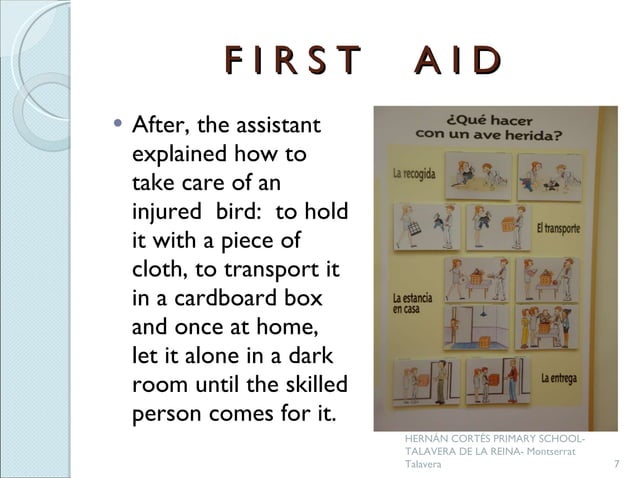 FIRST AID

• After, the assistant explained how to take care of an injured bird: to hold it with a piece of cloth, to transport it in a cardboard box and once at home, let it alone in a dark room until the skilled person comes for it.

¿Qué hacer con un ave herida?

La recogida

El transporte

La estancia en casa

La entrega

HERNÁN CORTÉS PRIMARY SCHOOL- TALAVERA DE LA REINA- Montserrat Talavera

7