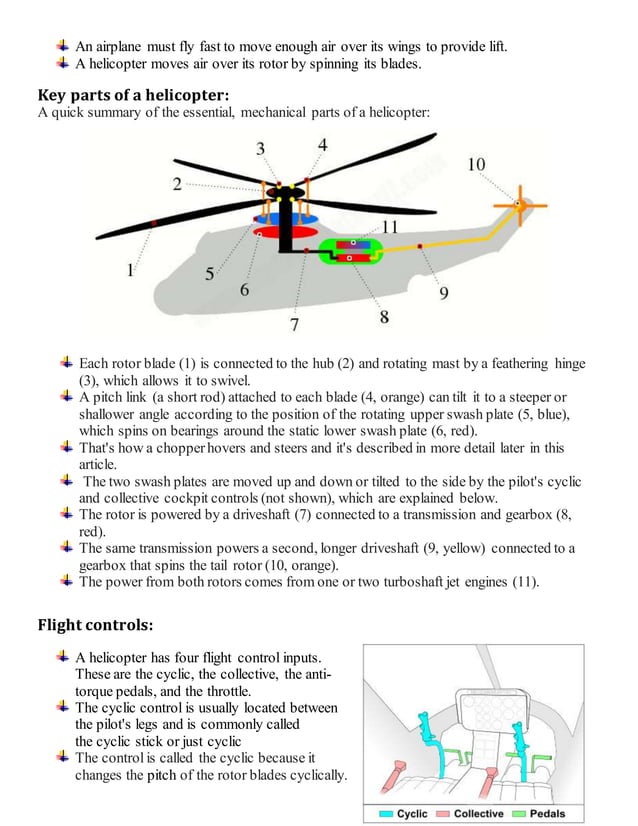 An airplane must fly fast to move enough air over its wings to provide lift.
A helicopter moves air over its rotor by spinning its blades.

**Key parts of a helicopter:**
A quick summary of the essential, mechanical parts of a helicopter:

3
4
10
2
11
1
5
6
9
7
8

Each rotor blade (1) is connected to the hub (2) and rotating mast by a feathering hinge (3), which allows it to swivel.
A pitch link (a short rod) attached to each blade (4, orange) can tilt it to a steeper or shallower angle according to the position of the rotating upper swash plate (5, blue), which spins on bearings around the static lower swash plate (6, red).
That's how a chopper hovers and steers and it's described in more detail later in this article.
The two swash plates are moved up and down or tilted to the side by the pilot's cyclic and collective cockpit controls (not shown), which are explained below.
The rotor is powered by a driveshaft (7) connected to a transmission and gearbox (8, red).
The same transmission powers a second, longer driveshaft (9, yellow) connected to a gearbox that spins the tail rotor (10, orange).
The power from both rotors comes from one or two turboshaft jet engines (11).

**Flight controls:**

A helicopter has four flight control inputs. These are the cyclic, the collective, the anti-torque pedals, and the throttle.
The cyclic control is usually located between the pilot's legs and is commonly called the cyclic stick or just cyclic
The control is called the cyclic because it changes the pitch of the rotor blades cyclically.

Cyclic Collective Pedals