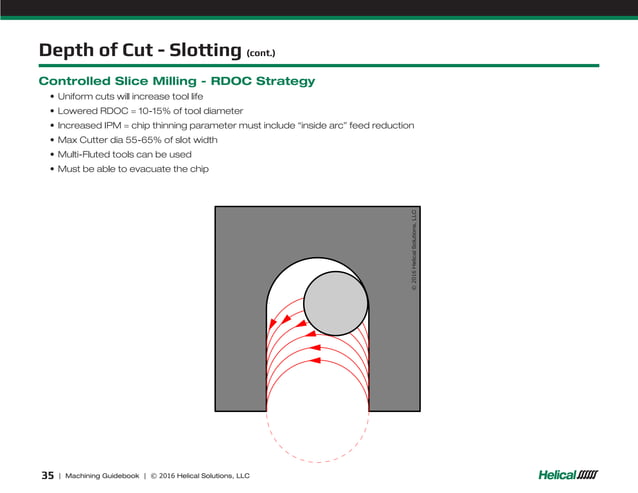 Depth of Cut - Slotting (cont.)

Controlled Slice Milling - RDOC Strategy

• Uniform cuts will increase tool life
• Lowered RDOC = 10-15% of tool diameter
• Increased IPM = chip thinning parameter must include "inside arc" feed reduction
• Max Cutter dia 55-65% of slot width
• Multi-Fluted tools can be used
• Must be able to evacuate the chip

© 2016 Helical Solutions, LLC

35 | Machining Guidebook | © 2016 Helical Solutions, LLC

Helical