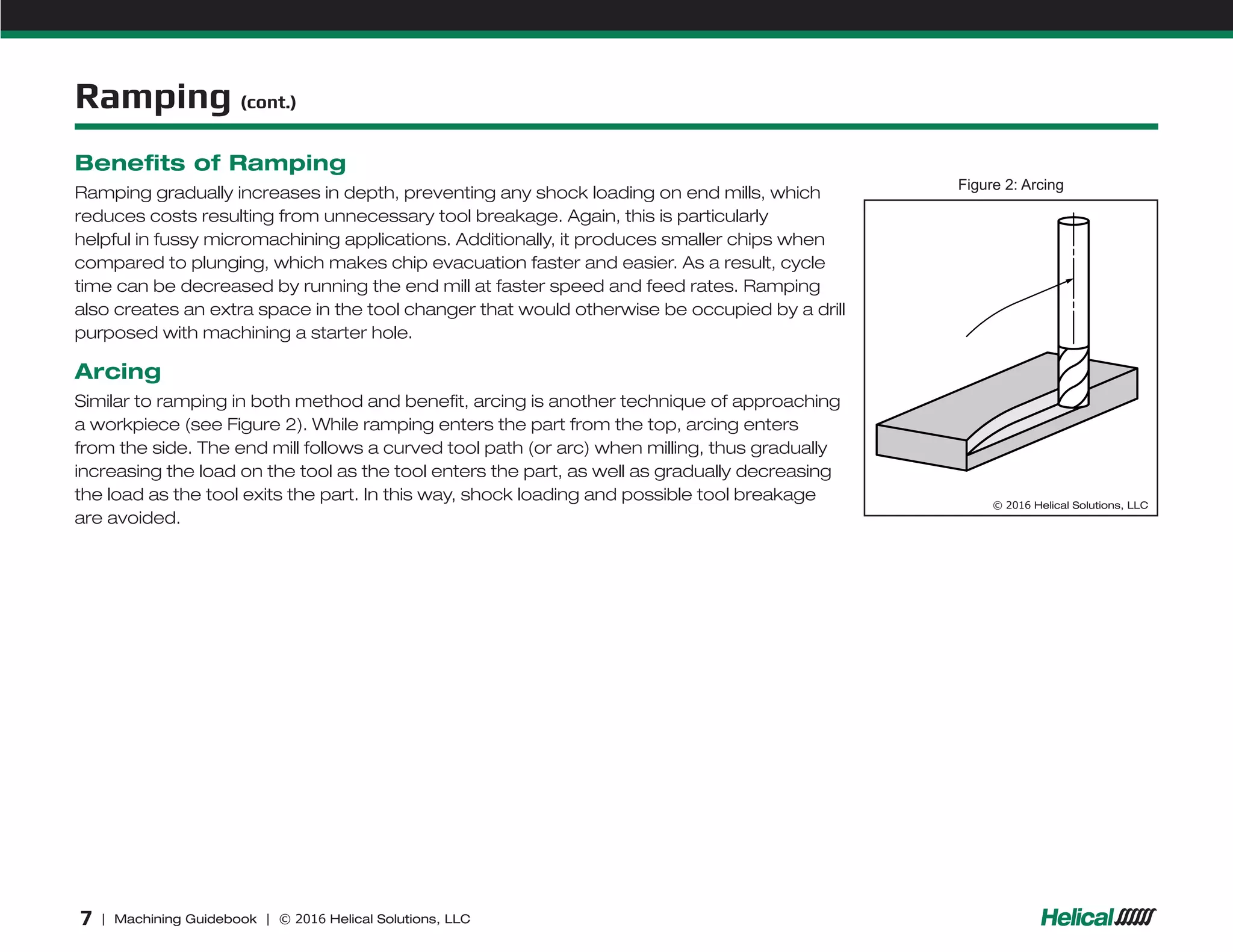 Ramping (cont.)

Benefits of Ramping

Ramping gradually increases in depth, preventing any shock loading on end mills, which reduces costs resulting from unnecessary tool breakage. Again, this is particularly helpful in fussy micromachining applications. Additionally, it produces smaller chips when compared to plunging, which makes chip evacuation faster and easier. As a result, cycle time can be decreased by running the end mill at faster speed and feed rates. Ramping also creates an extra space in the tool changer that would otherwise be occupied by a drill purposed with machining a starter hole.

Arcing

Similar to ramping in both method and benefit, arcing is another technique of approaching a workpiece (see Figure 2). While ramping enters the part from the top, arcing enters from the side. The end mill follows a curved tool path (or arc) when milling, thus gradually increasing the load on the tool as the tool enters the part, as well as gradually decreasing the load as the tool exits the part. In this way, shock loading and possible tool breakage are avoided.

Figure 2: Arcing

© 2016 Helical Solutions, LLC

7 | Machining Guidebook | © 2016 Helical Solutions, LLC

Helical