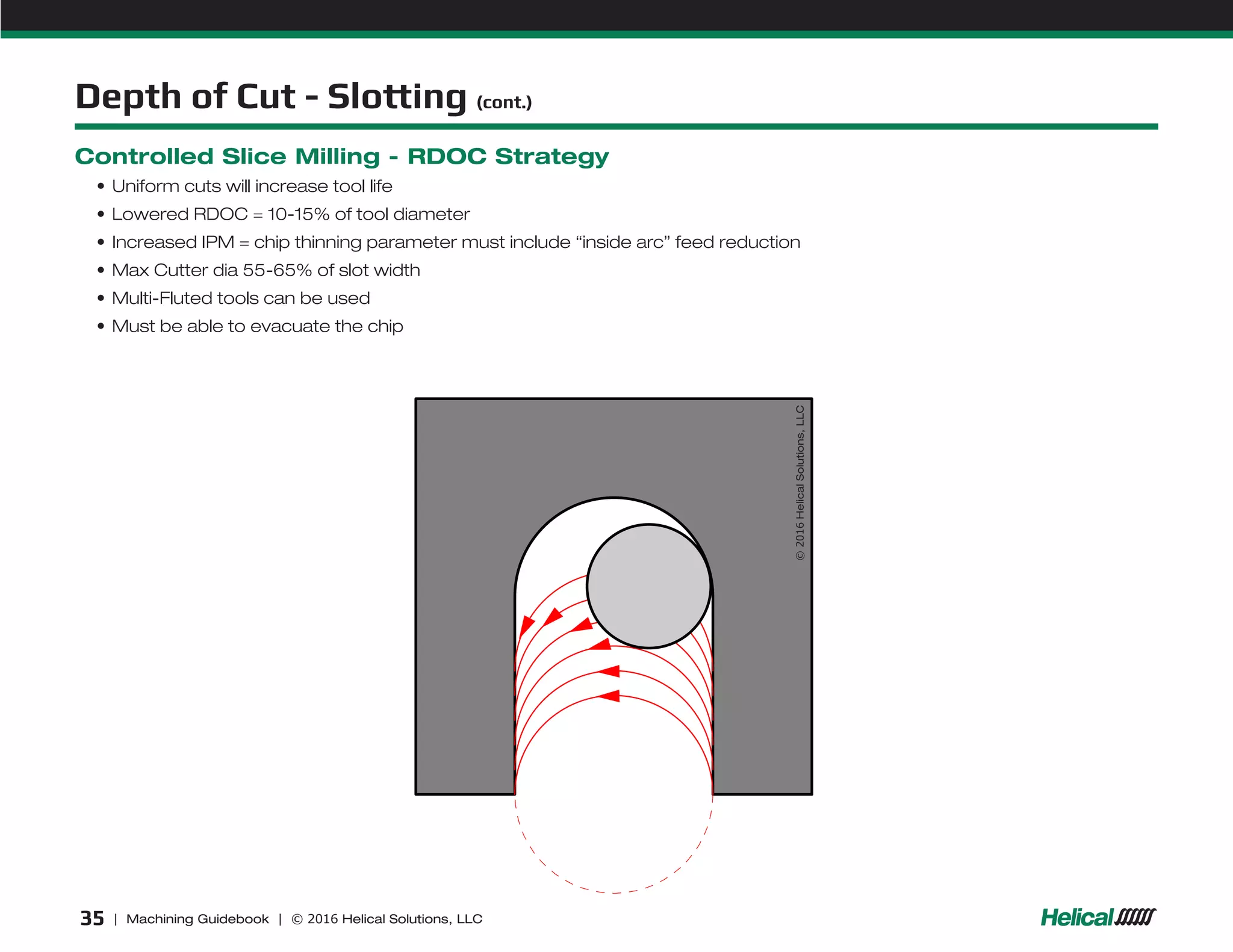 Depth of Cut - Slotting (cont.)

Controlled Slice Milling - RDOC Strategy

• Uniform cuts will increase tool life
• Lowered RDOC = 10-15% of tool diameter
• Increased IPM = chip thinning parameter must include “inside arc” feed reduction
• Max Cutter dia 55-65% of slot width
• Multi-Fluted tools can be used
• Must be able to evacuate the chip

© 2016 Helical Solutions, LLC

35 | Machining Guidebook | © 2016 Helical Solutions, LLC

Helical