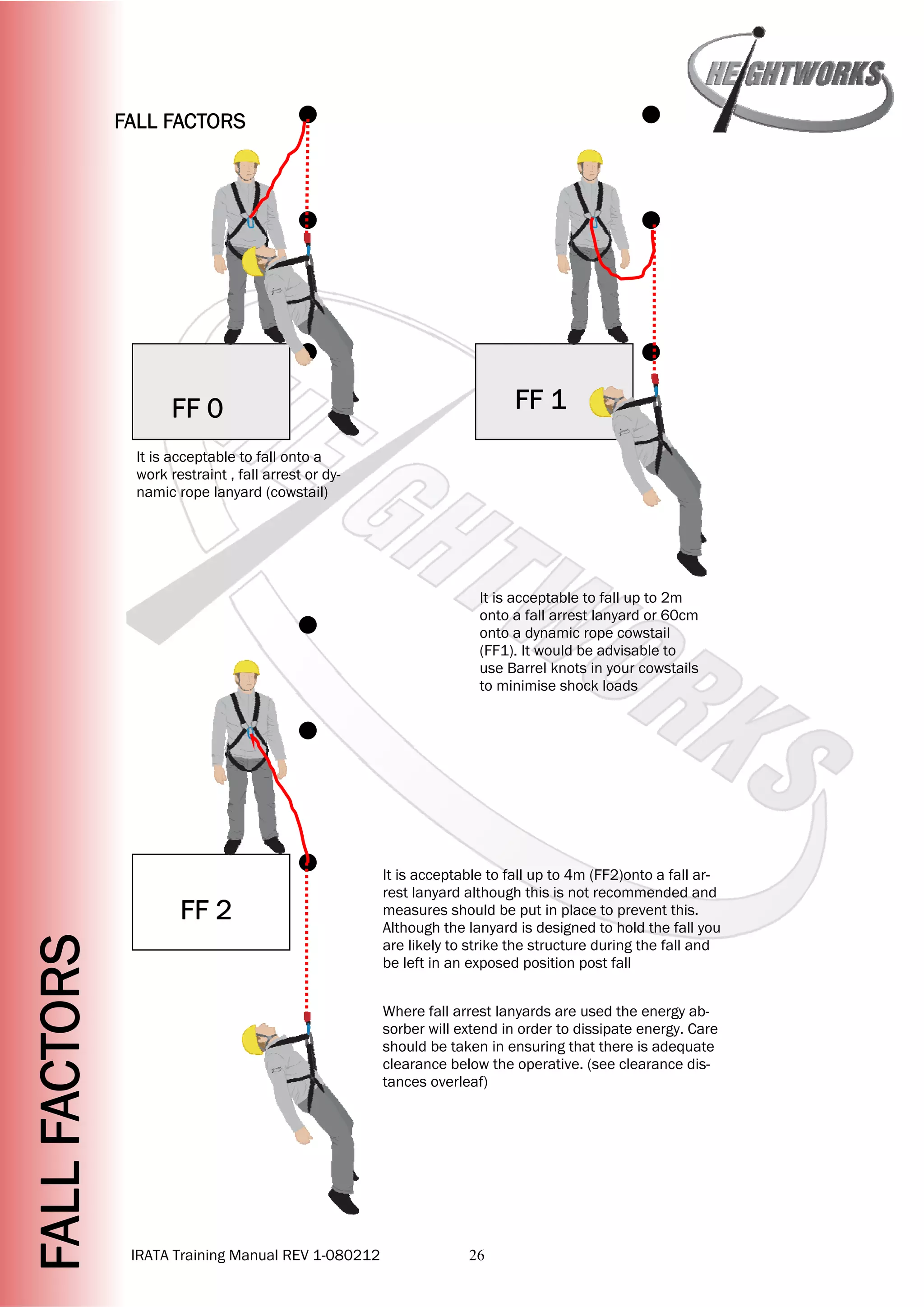 HEIGHTWORKS

FALL FACTORS

FF 0

It is acceptable to fall onto a work restraint , fall arrest or dynamic rope lanyard (cowstail)

FF 1

It is acceptable to fall up to 2m onto a fall arrest lanyard or 60cm onto a dynamic rope cowstail (FF1). It would be advisable to use Barrel knots in your cowstails to minimise shock loads

FF 2

It is acceptable to fall up to 4m (FF2)onto a fall arrest lanyard although this is not recommended and measures should be put in place to prevent this. Although the lanyard is designed to hold the fall you are likely to strike the structure during the fall and be left in an exposed position post fall

Where fall arrest lanyards are used the energy absorber will extend in order to dissipate energy. Care should be taken in ensuring that there is adequate clearance below the operative. (see clearance distances overleaf)

FALL FACTORS

IRATA Training Manual REV 1-080212 26