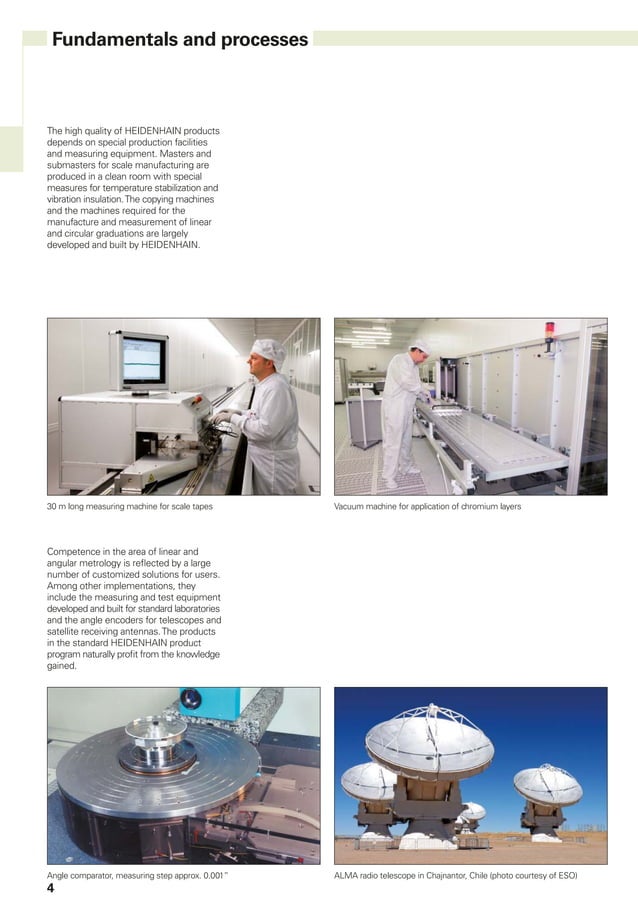 Fundamentals and processes

The high quality of HEIDENHAIN products depends on special production facilities and measuring equipment. Masters and submasters for scale manufacturing are produced in a clean room with special measures for temperature stabilization and vibration insulation. The copying machines and the machines required for the manufacture and measurement of linear and circular graduations are largely developed and built by HEIDENHAIN.

30 m long measuring machine for scale tapes

Vacuum machine for application of chromium layers

Competence in the area of linear and angular metrology is reflected by a large number of customized solutions for users. Among other implementations, they include the measuring and test equipment developed and built for standard laboratories and the angle encoders for telescopes and satellite receiving antennas. The products in the standard HEIDENHAIN product program naturally profit from the knowledge gained.

Angle comparator, measuring step approx. 0.001"

ALMA radio telescope in Chajnantor, Chile (photo courtesy of ESO)

4