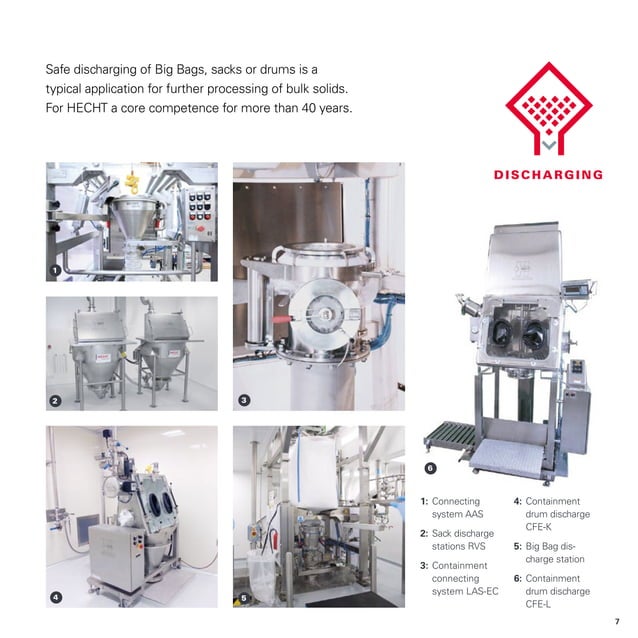 Safe discharging of Big Bags, sacks or drums is a typical application for further processing of bulk solids. For HECHT a core competence for more than 40 years.

DISCHARGING

1

2

3

4

5

6

1: Connecting system AAS

2: Sack discharge stations RVS

3: Containment connecting system LAS-EC

4: Containment drum discharge CFE-K

5: Big Bag discharge station

6: Containment drum discharge CFE-L

7