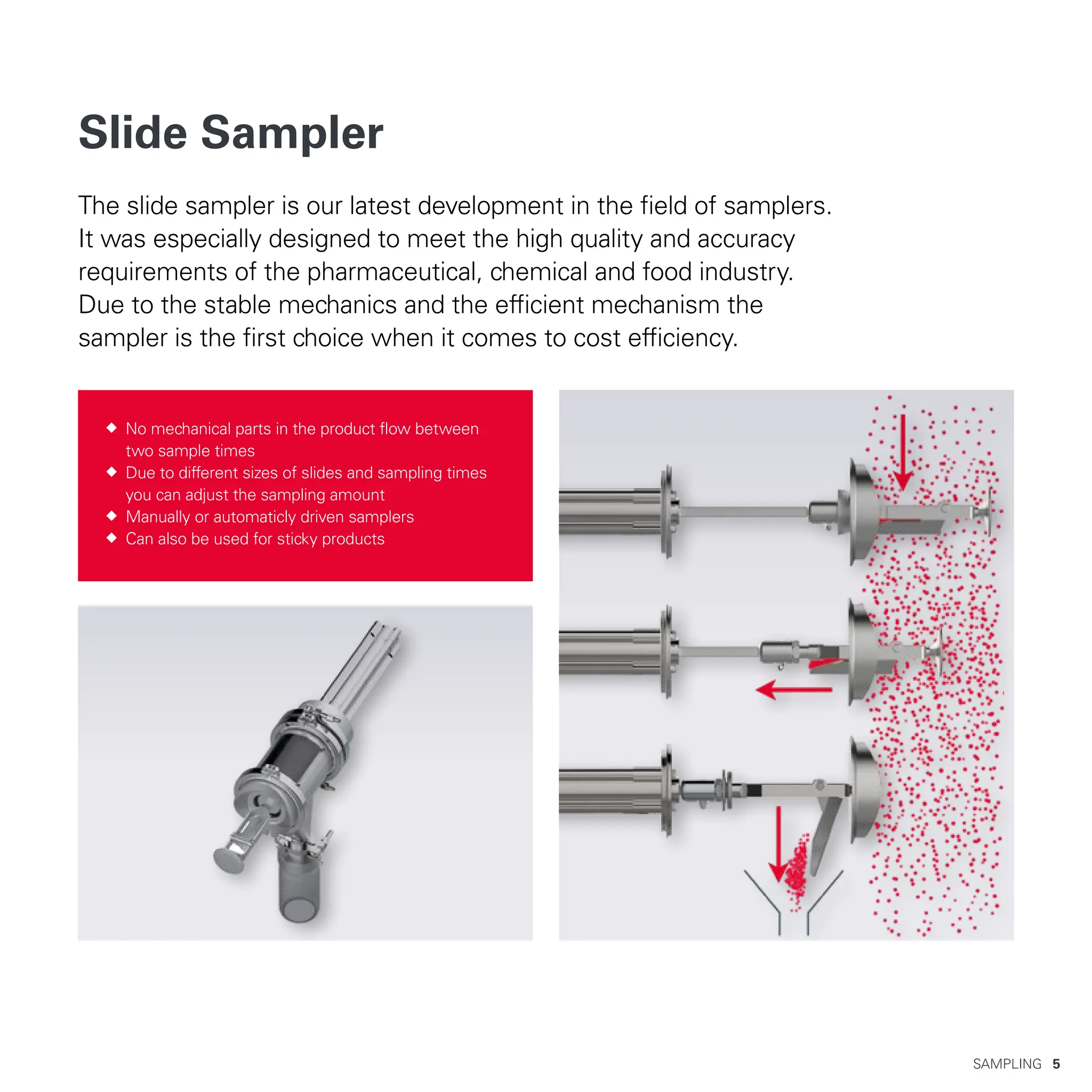 Slide Sampler

The slide sampler is our latest development in the field of samplers. It was especially designed to meet the high quality and accuracy requirements of the pharmaceutical, chemical and food industry. Due to the stable mechanics and the efficient mechanism the sampler is the first choice when it comes to cost efficiency.

◆ No mechanical parts in the product flow between two sample times
◆ Due to different sizes of slides and sampling times you can adjust the sampling amount
◆ Manually or automaticly driven samplers
◆ Can also be used for sticky products

SAMPLING 5