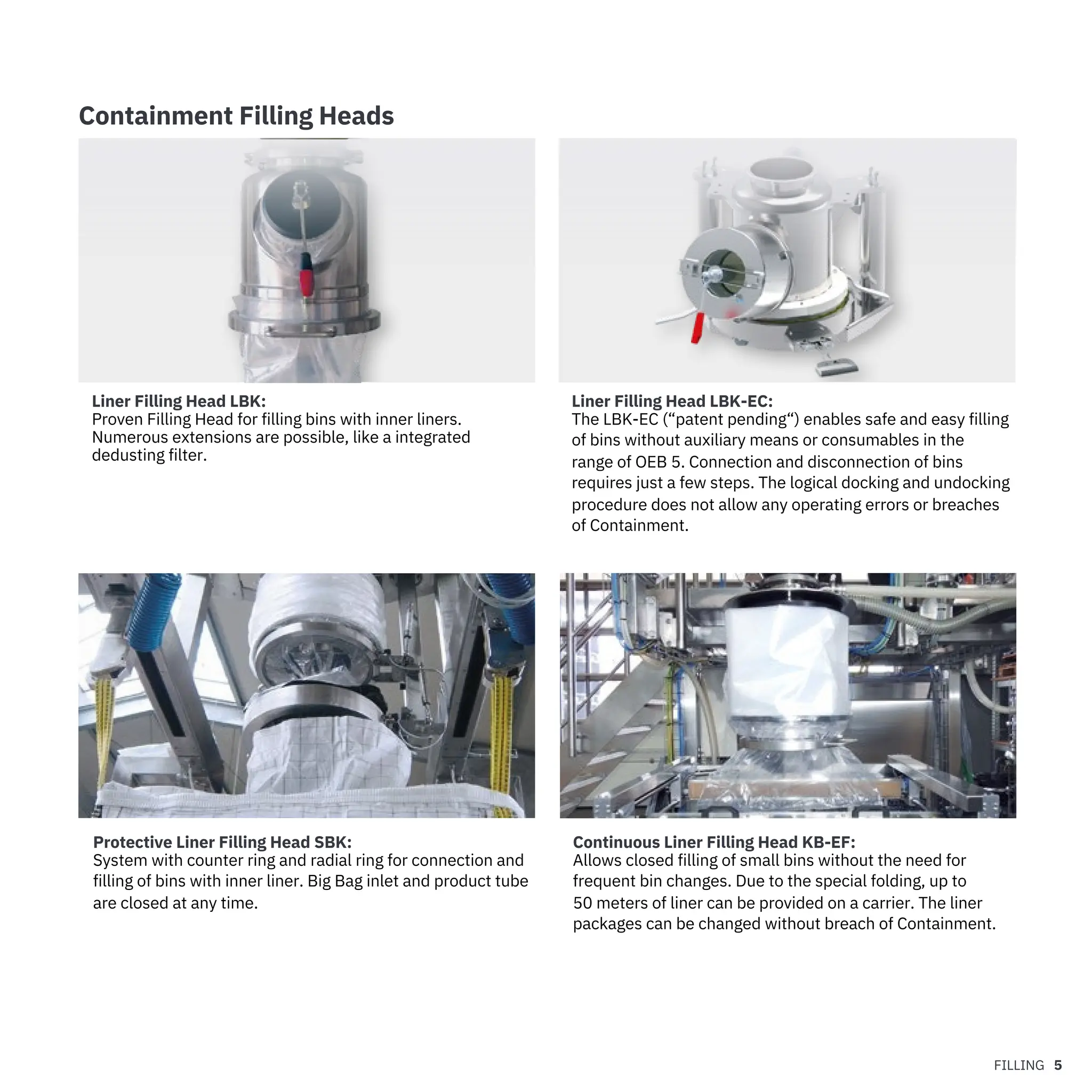 Containment Filling Heads

Liner Filling Head LBK:
Proven Filling Head for filling bins with inner liners. Numerous extensions are possible, like a integrated dedusting filter.

Liner Filling Head LBK-EC:
The LBK-EC (“patent pending“) enables safe and easy filling of bins without auxiliary means or consumables in the range of OEB 5. Connection and disconnection of bins requires just a few steps. The logical docking and undocking procedure does not allow any operating errors or breaches of Containment.

Protective Liner Filling Head SBK:
System with counter ring and radial ring for connection and filling of bins with inner liner. Big Bag inlet and product tube are closed at any time.

Continuous Liner Filling Head KB-EF:
Allows closed filling of small bins without the need for frequent bin changes. Due to the special folding, up to 50 meters of liner can be provided on a carrier. The liner packages can be changed without breach of Containment.

FILLING 5