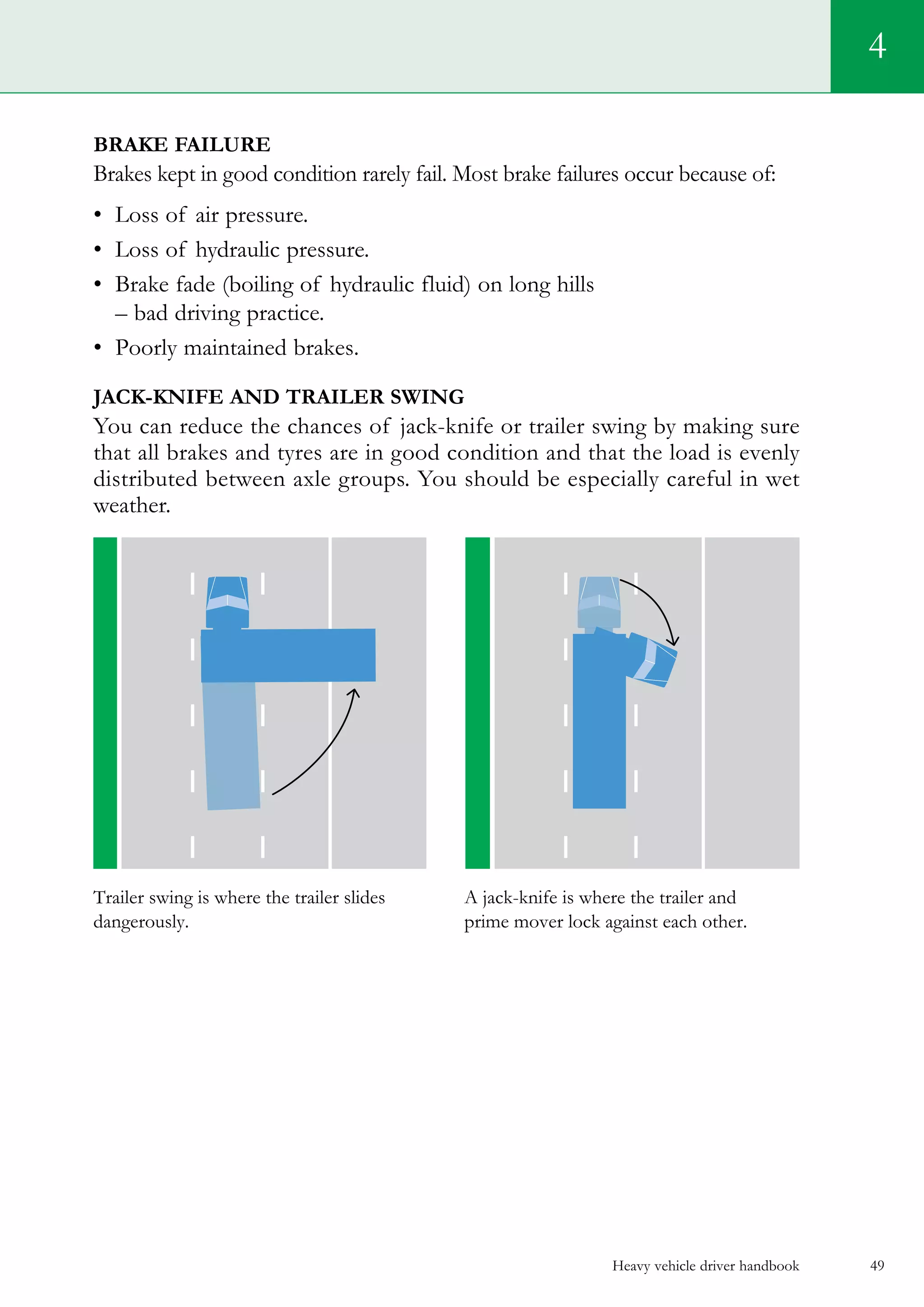 4

BRAKE FAILURE
Brakes kept in good condition rarely fail. Most brake failures occur because of:

• Loss of air pressure.
• Loss of hydraulic pressure.
• Brake fade (boiling of hydraulic fluid) on long hills – bad driving practice.
• Poorly maintained brakes.

JACK-KNIFE AND TRAILER SWING
You can reduce the chances of jack-knife or trailer swing by making sure that all brakes and tyres are in good condition and that the load is evenly distributed between axle groups. You should be especially careful in wet weather.

Trailer swing is where the trailer slides dangerously.

A jack-knife is where the trailer and prime mover lock against each other.

Heavy vehicle driver handbook 49