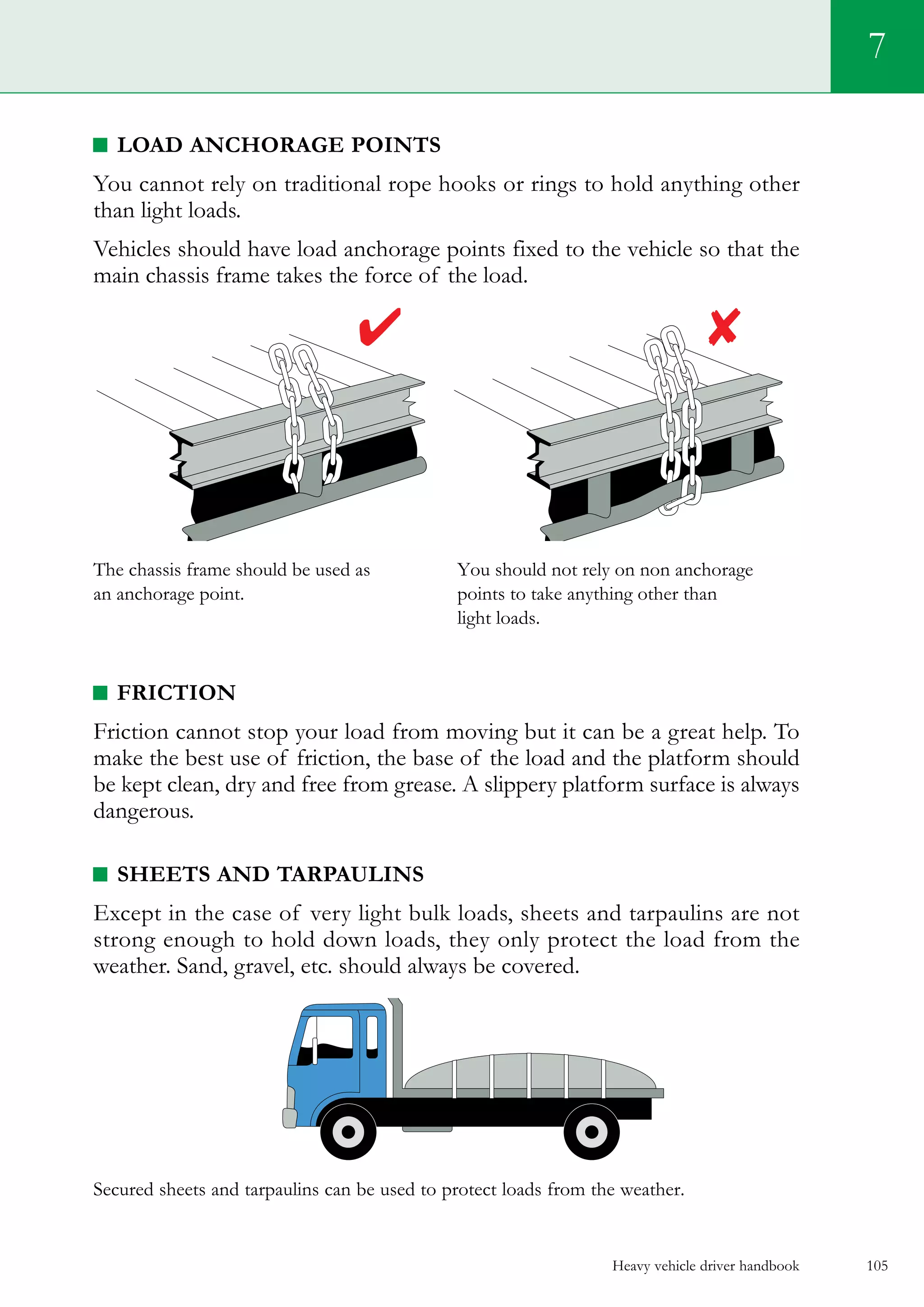 7

LOAD ANCHORAGE POINTS

You cannot rely on traditional rope hooks or rings to hold anything other than light loads.

Vehicles should have load anchorage points fixed to the vehicle so that the main chassis frame takes the force of the load.

The chassis frame should be used as an anchorage point.

You should not rely on non anchorage points to take anything other than light loads.

FRICTION

Friction cannot stop your load from moving but it can be a great help. To make the best use of friction, the base of the load and the platform should be kept clean, dry and free from grease. A slippery platform surface is always dangerous.

SHEETS AND TARPAULINS

Except in the case of very light bulk loads, sheets and tarpaulins are not strong enough to hold down loads, they only protect the load from the weather. Sand, gravel, etc. should always be covered.

Secured sheets and tarpaulins can be used to protect loads from the weather.

Heavy vehicle driver handbook 105