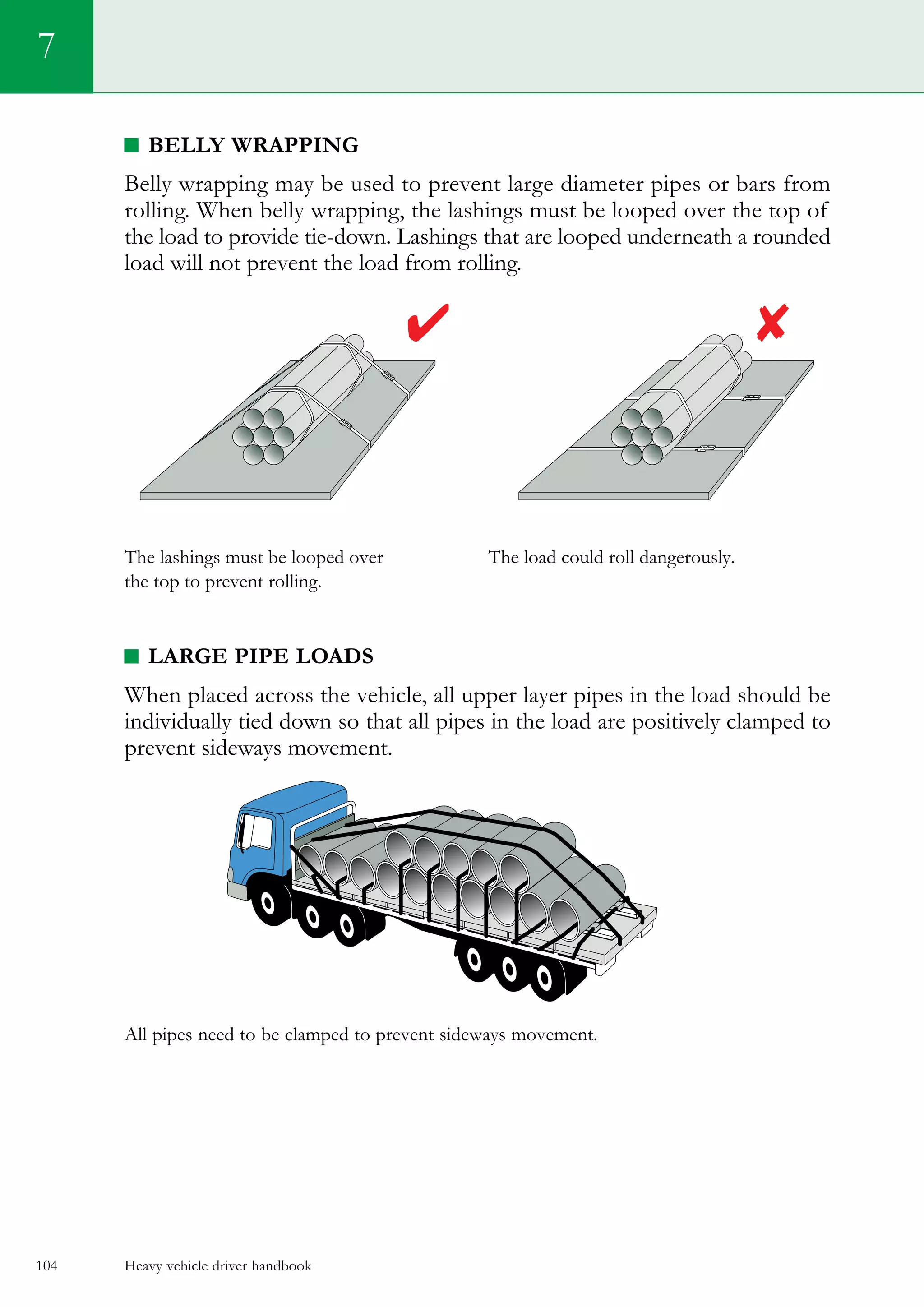 7

BELLY WRAPPING

Belly wrapping may be used to prevent large diameter pipes or bars from rolling. When belly wrapping, the lashings must be looped over the top of the load to provide tie-down. Lashings that are looped underneath a rounded load will not prevent the load from rolling.

The lashings must be looped over the top to prevent rolling.

The load could roll dangerously.

LARGE PIPE LOADS

When placed across the vehicle, all upper layer pipes in the load should be individually tied down so that all pipes in the load are positively clamped to prevent sideways movement.

All pipes need to be clamped to prevent sideways movement.

104 Heavy vehicle driver handbook