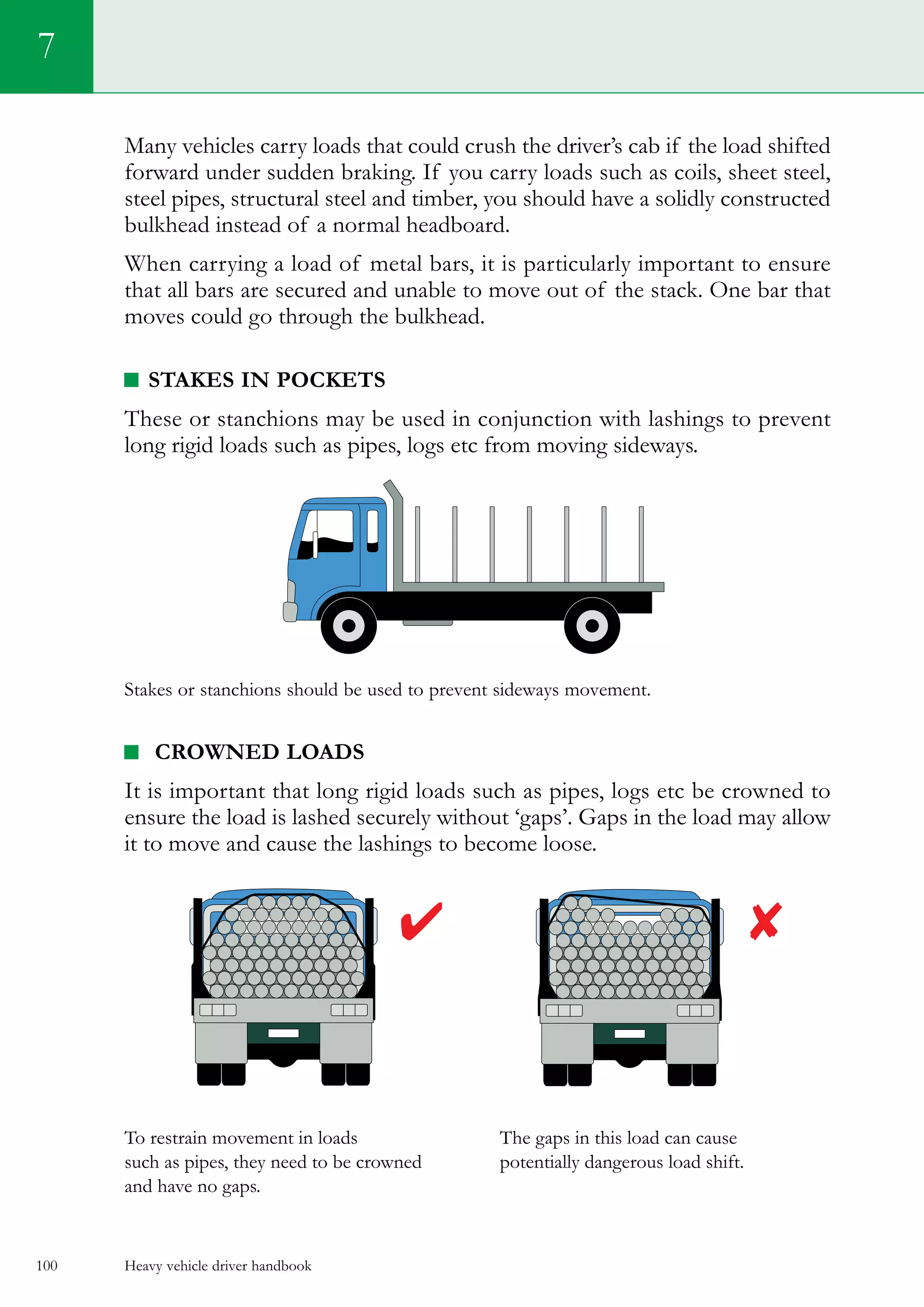 7

Many vehicles carry loads that could crush the driver's cab if the load shifted forward under sudden braking. If you carry loads such as coils, sheet steel, steel pipes, structural steel and timber, you should have a solidly constructed bulkhead instead of a normal headboard.

When carrying a load of metal bars, it is particularly important to ensure that all bars are secured and unable to move out of the stack. One bar that moves could go through the bulkhead.

STAKES IN POCKETS

These or stanchions may be used in conjunction with lashings to prevent long rigid loads such as pipes, logs etc from moving sideways.

Stakes or stanchions should be used to prevent sideways movement.

CROWNED LOADS

It is important that long rigid loads such as pipes, logs etc be crowned to ensure the load is lashed securely without 'gaps'. Gaps in the load may allow it to move and cause the lashings to become loose.

To restrain movement in loads such as pipes, they need to be crowned and have no gaps.

The gaps in this load can cause potentially dangerous load shift.

100 Heavy vehicle driver handbook