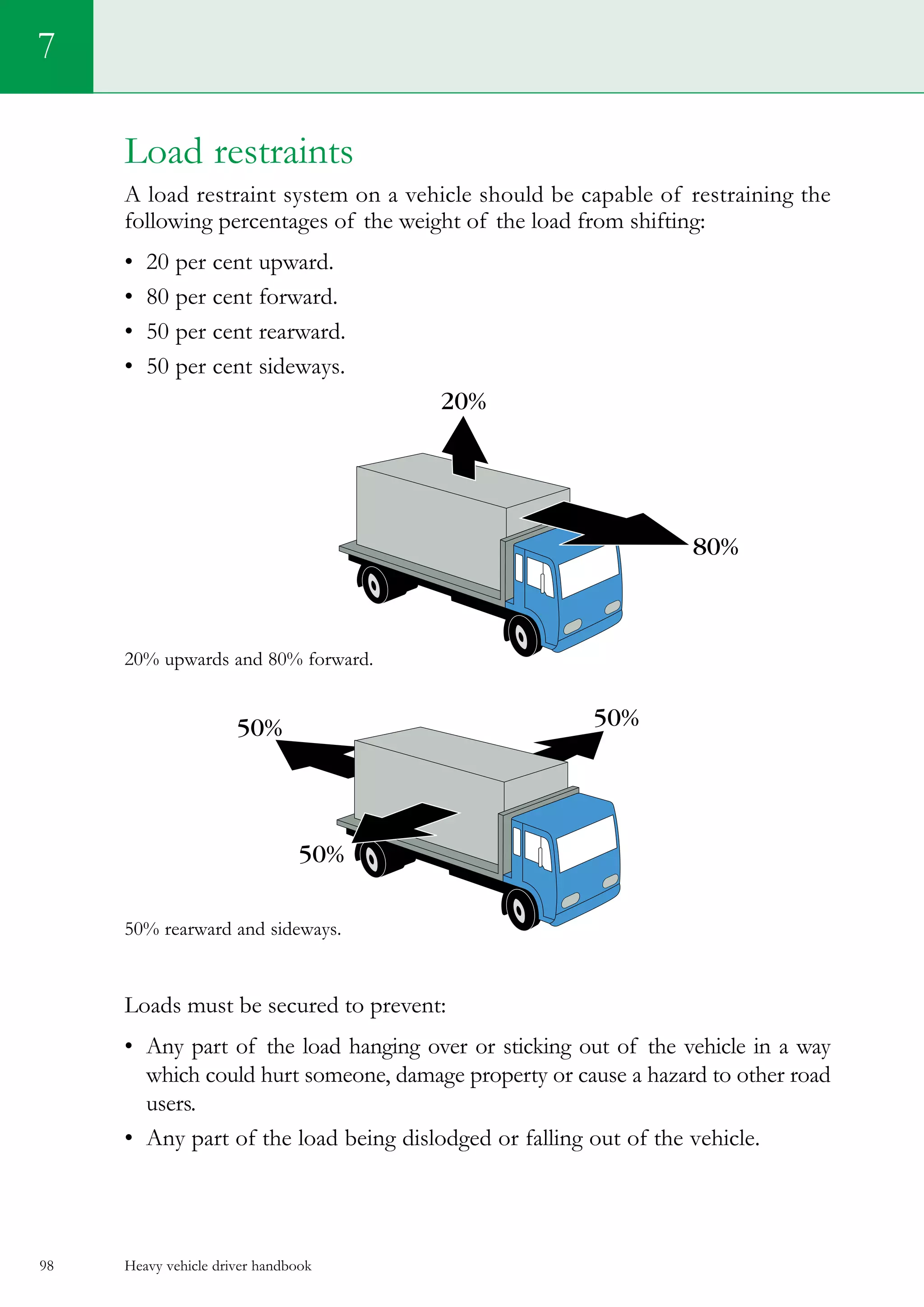 7

Load restraints

A load restraint system on a vehicle should be capable of restraining the following percentages of the weight of the load from shifting:

• 20 per cent upward.
• 80 per cent forward.
• 50 per cent rearward.
• 50 per cent sideways.

20%

80%

20% upwards and 80% forward.

50%

50%

50%

50% rearward and sideways.

Loads must be secured to prevent:

• Any part of the load hanging over or sticking out of the vehicle in a way which could hurt someone, damage property or cause a hazard to other road users.
• Any part of the load being dislodged or falling out of the vehicle.

98 Heavy vehicle driver handbook