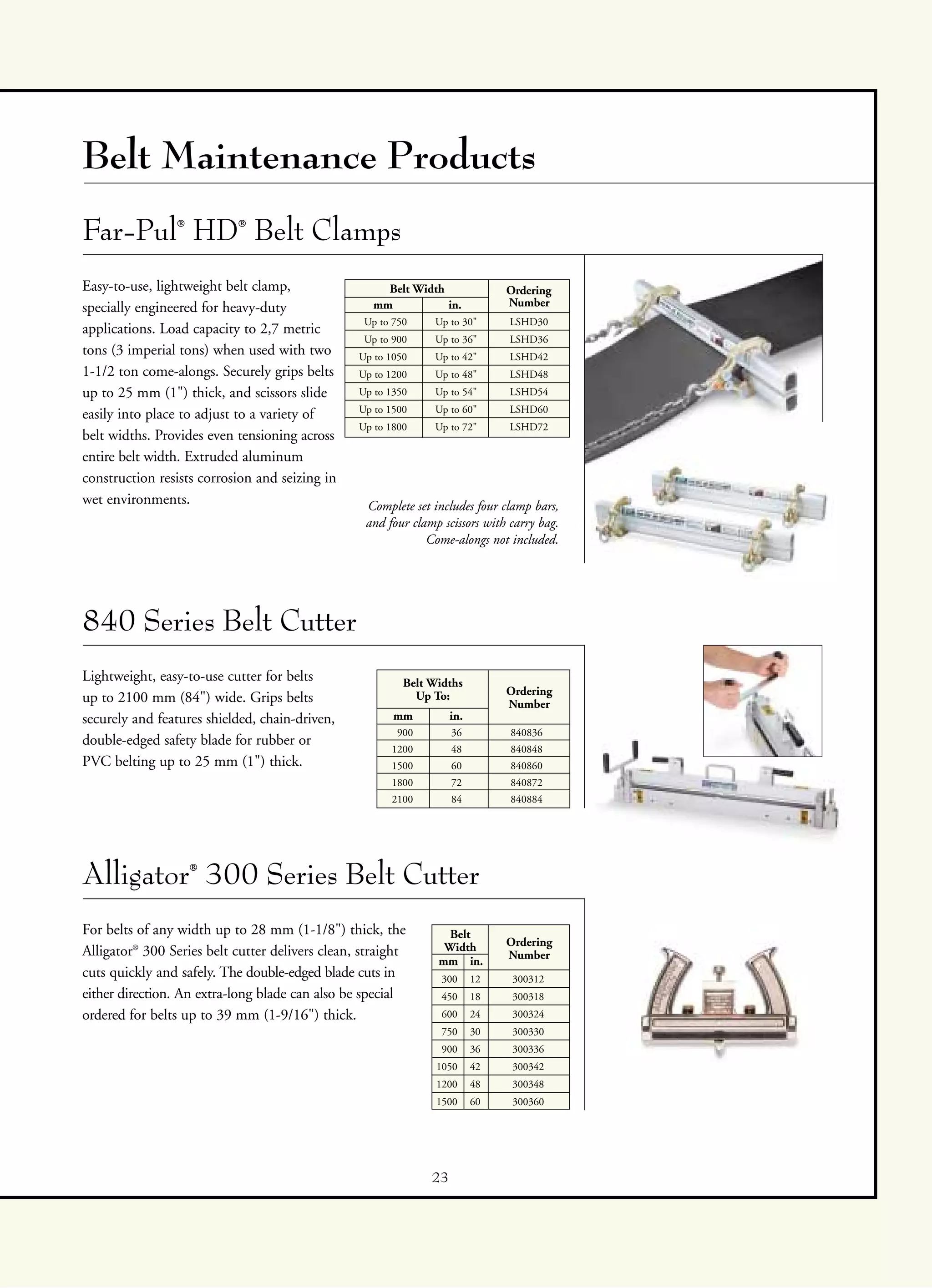 Belt Maintenance Products

Far-Pul® HD® Belt Clamps

Easy-to-use, lightweight belt clamp, specially engineered for heavy-duty applications. Load capacity to 2,7 metric tons (3 imperial tons) when used with two 1-1/2 ton come-alongs. Securely grips belts up to 25 mm (1") thick, and scissors slide easily into place to adjust to a variety of belt widths. Provides even tensioning across entire belt width. Extruded aluminum construction resists corrosion and seizing in wet environments.

| Belt Width mm | Belt Width in. | Ordering Number |
|---|---|---|
| Up to 750 | Up to 30" | LSHD30 |
| Up to 900 | Up to 36" | LSHD36 |
| Up to 1050 | Up to 42" | LSHD42 |
| Up to 1200 | Up to 48" | LSHD48 |
| Up to 1350 | Up to 54" | LSHD54 |
| Up to 1500 | Up to 60" | LSHD60 |
| Up to 1800 | Up to 72" | LSHD72 |

Complete set includes four clamp bars, and four clamp scissors with carry bag. Come-alongs not included.

840 Series Belt Cutter

Lightweight, easy-to-use cutter for belts up to 2100 mm (84") wide. Grips belts securely and features shielded, chain-driven, double-edged safety blade for rubber or PVC belting up to 25 mm (1") thick.

| Belt Widths Up To: mm | Belt Widths Up To: in. | Ordering Number |
|---|---|---|
| 900 | 36 | 840836 |
| 1200 | 48 | 840848 |
| 1500 | 60 | 840860 |
| 1800 | 72 | 840872 |
| 2100 | 84 | 840884 |

Alligator® 300 Series Belt Cutter

For belts of any width up to 28 mm (1-1/8") thick, the Alligator® 300 Series belt cutter delivers clean, straight cuts quickly and safely. The double-edged blade cuts in either direction. An extra-long blade can also be special ordered for belts up to 39 mm (1-9/16") thick.

| Belt Width mm | Belt Width in. | Ordering Number |
|---|---|---|
| 300 | 12 | 300312 |
| 450 | 18 | 300318 |
| 600 | 24 | 300324 |
| 750 | 30 | 300330 |
| 900 | 36 | 300336 |
| 1050 | 42 | 300342 |
| 1200 | 48 | 300348 |
| 1500 | 60 | 300360 |

23