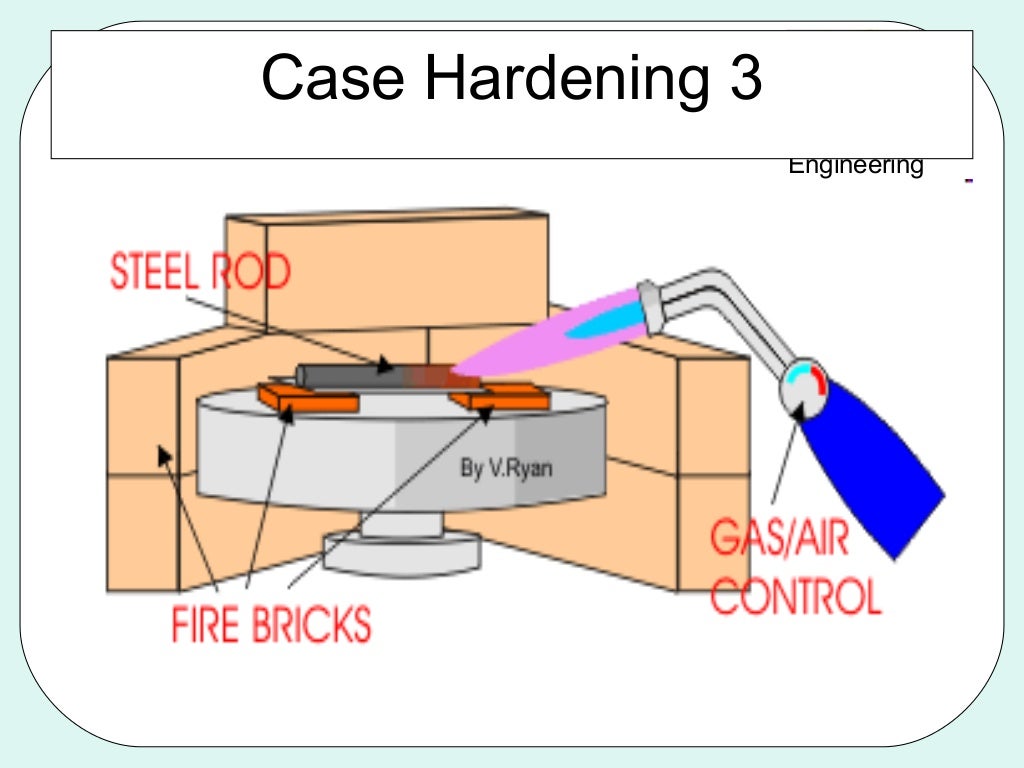 Case Hardening 3

Engineering

STEEL ROD

By V.Ryan

GAS/AIR CONTROL

FIRE BRICKS