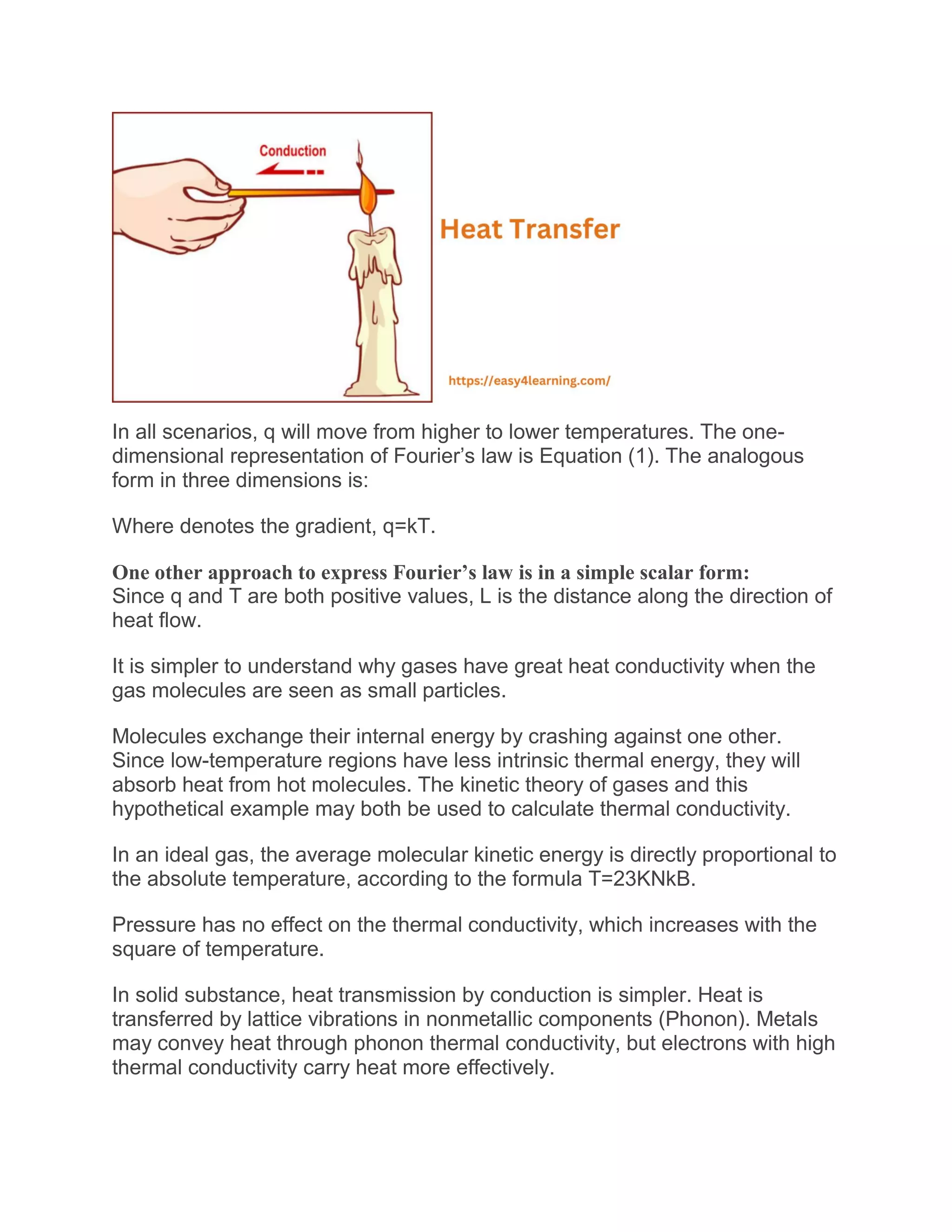 Conduction

Heat Transfer

https://easy4learning.com/

In all scenarios, q will move from higher to lower temperatures. The one-dimensional representation of Fourier’s law is Equation (1). The analogous form in three dimensions is:

Where denotes the gradient, q=kT.

One other approach to express Fourier’s law is in a simple scalar form:
Since q and T are both positive values, L is the distance along the direction of heat flow.

It is simpler to understand why gases have great heat conductivity when the gas molecules are seen as small particles.

Molecules exchange their internal energy by crashing against one other. Since low-temperature regions have less intrinsic thermal energy, they will absorb heat from hot molecules. The kinetic theory of gases and this hypothetical example may both be used to calculate thermal conductivity.

In an ideal gas, the average molecular kinetic energy is directly proportional to the absolute temperature, according to the formula T=23KNkB.

Pressure has no effect on the thermal conductivity, which increases with the square of temperature.

In solid substance, heat transmission by conduction is simpler. Heat is transferred by lattice vibrations in nonmetallic components (Phonon). Metals may convey heat through phonon thermal conductivity, but electrons with high thermal conductivity carry heat more effectively.