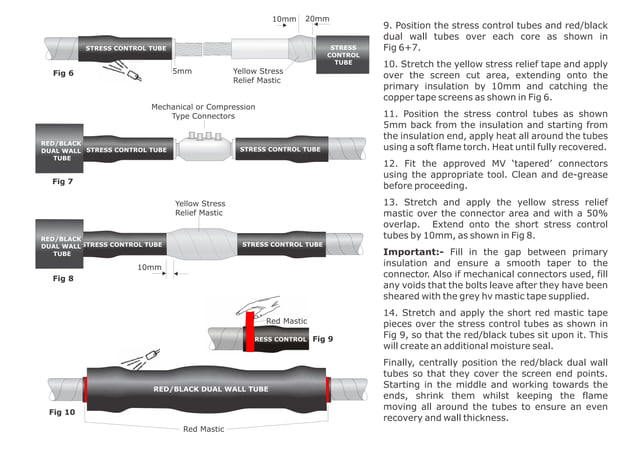 10mm 20mm

STRESS CONTROL TUBE

STRESS CONTROL TUBE

Fig 6

5mm

Yellow Stress Relief Mastic

Mechanical or Compression Type Connectors

RED/BLACK DUAL WALL TUBE

STRESS CONTROL TUBE

STRESS CONTROL TUBE

Fig 7

Yellow Stress Relief Mastic

RED/BLACK DUAL WALL TUBE

STRESS CONTROL TUBE

STRESS CONTROL TUBE

10mm

Fig 8

Red Mastic

RESS CONTROL

Fig 9

RED/BLACK DUAL WALL TUBE

Fig 10

Red Mastic

9. Position the stress control tubes and red/black dual wall tubes over each core as shown in Fig 6+7.

10. Stretch the yellow stress relief tape and apply over the screen cut area, extending onto the primary insulation by 10mm and catching the copper tape screens as shown in Fig 6.

11. Position the stress control tubes as shown 5mm back from the insulation and starting from the insulation end, apply heat all around the tubes using a soft flame torch. Heat until fully recovered.

12. Fit the approved MV 'tapered' connectors using the appropriate tool. Clean and de-grease before proceeding.

13. Stretch and apply the yellow stress relief mastic over the connector area and with a 50% overlap. Extend onto the short stress control tubes by 10mm, as shown in Fig 8.

Important:- Fill in the gap between primary insulation and ensure a smooth taper to the connector. Also if mechanical connectors used, fill any voids that the bolts leave after they have been sheared with the grey hv mastic tape supplied.

14. Stretch and apply the short red mastic tape pieces over the stress control tubes as shown in Fig 9, so that the red/black tubes sit upon it. This will create an additional moisture seal.

Finally, centrally position the red/black dual wall tubes so that they cover the screen end points. Starting in the middle and working towards the ends, shrink them whilst keeping the flame moving all around the tubes to ensure an even recovery and wall thickness.