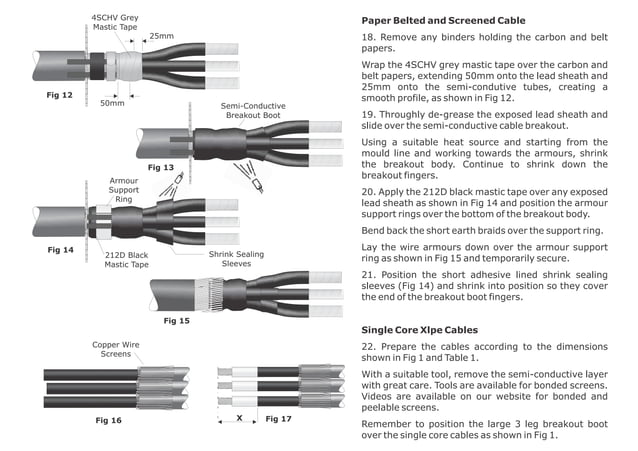 4SCHV Grey Mastic Tape

25mm

Fig 12

50mm

Semi-Conductive Breakout Boot

Fig 13

Armour Support Ring

Fig 14

212D Black Mastic Tape

Shrink Sealing Sleeves

Fig 15

Copper Wire Screens

Fig 16

X

Fig 17

Paper Belted and Screened Cable

18. Remove any binders holding the carbon and belt papers.

Wrap the 4SCHV grey mastic tape over the carbon and belt papers, extending 50mm onto the lead sheath and 25mm onto the semi-condutive tubes, creating a smooth profile, as shown in Fig 12.

19. Throughly de-grease the exposed lead sheath and slide over the semi-conductive cable breakout.

Using a suitable heat source and starting from the mould line and working towards the armours, shrink the breakout body. Continue to shrink down the breakout fingers.

20. Apply the 212D black mastic tape over any exposed lead sheath as shown in Fig 14 and position the armour support rings over the bottom of the breakout body.

Bend back the short earth braids over the support ring.

Lay the wire armours down over the armour support ring as shown in Fig 15 and temporarily secure.

21. Position the short adhesive lined shrink sealing sleeves (Fig 14) and shrink into position so they cover the end of the breakout boot fingers.

Single Core Xlpe Cables

22. Prepare the cables according to the dimensions shown in Fig 1 and Table 1.

With a suitable tool, remove the semi-conductive layer with great care. Tools are available for bonded screens. Videos are available on our website for bonded and peelable screens.

Remember to position the large 3 leg breakout boot over the single core cables as shown in Fig 1.