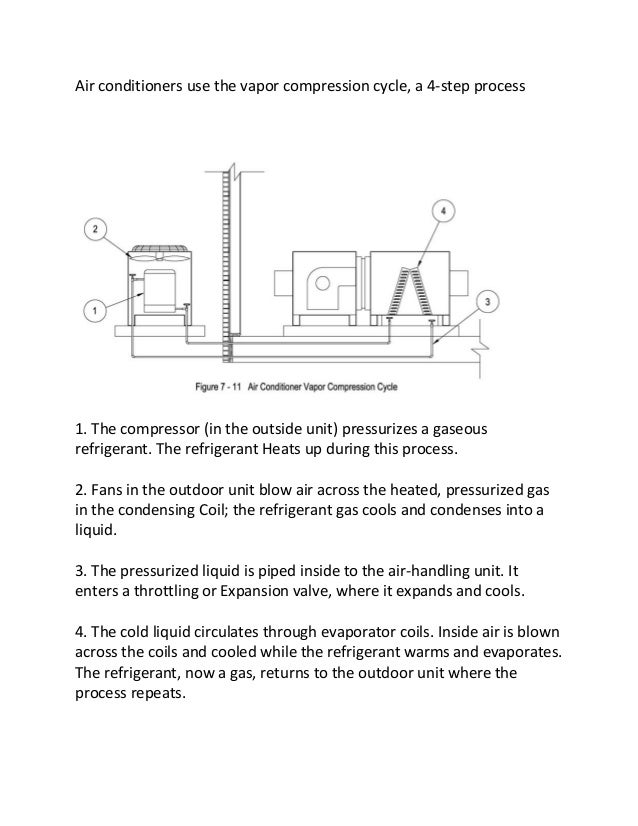 Air conditioners use the vapor compression cycle, a 4-step process

2

4

1

3

Figure 7 - 11 Air Conditioner Vapor Compression Cycle

1. The compressor (in the outside unit) pressurizes a gaseous refrigerant. The refrigerant Heats up during this process.

2. Fans in the outdoor unit blow air across the heated, pressurized gas in the condensing Coil; the refrigerant gas cools and condenses into a liquid.

3. The pressurized liquid is piped inside to the air-handling unit. It enters a throttling or Expansion valve, where it expands and cools.

4. The cold liquid circulates through evaporator coils. Inside air is blown across the coils and cooled while the refrigerant warms and evaporates. The refrigerant, now a gas, returns to the outdoor unit where the process repeats.