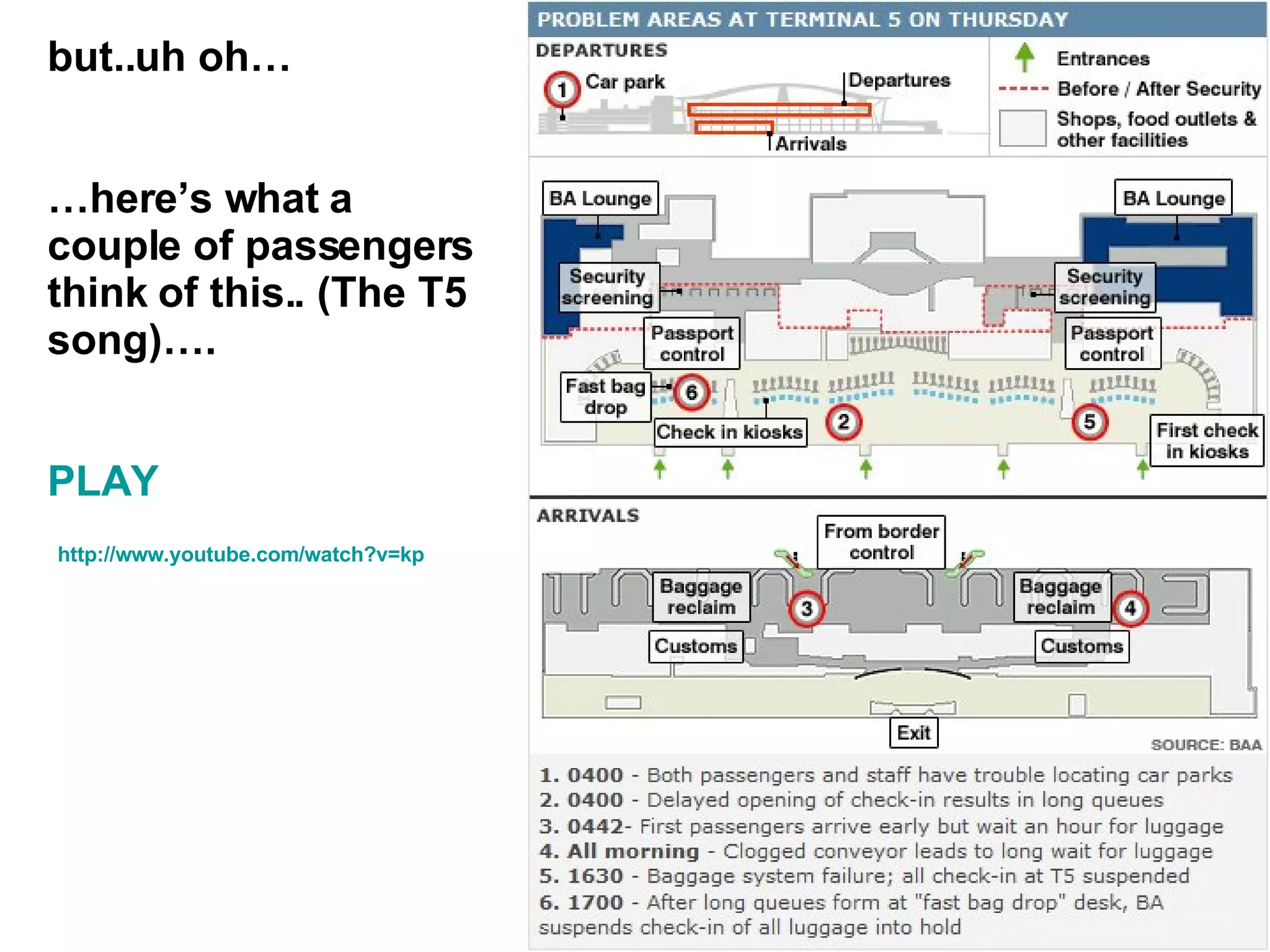 but..uh oh…

…here's what a couple of passengers think of this.. (The T5 song)….

PLAY

http://www.youtube.com/watch?v=kp

PROBLEM AREAS AT TERMINAL 5 ON THURSDAY

DEPARTURES

1 Car park

Departures

Arrivals

Entrances

Before / After Security

Shops, food outlets & other facilities

BA Lounge

BA Lounge

Security screening

Security screening

Passport control

Passport control

Fast bag drop

6

Check in kiosks

2

5

First check in kiosks

ARRIVALS

From border control

Baggage reclaim

3

Baggage reclaim

4

Customs

Customs

Exit

SOURCE: BAA

1. 0400 - Both passengers and staff have trouble locating car parks
2. 0400 - Delayed opening of check-in results in long queues
3. 0442- First passengers arrive early but wait an hour for luggage
4. All morning - Clogged conveyor leads to long wait for luggage
5. 1630 - Baggage system failure; all check-in at T5 suspended
6. 1700 - After long queues form at "fast bag drop" desk, BA suspends check-in of all luggage into hold