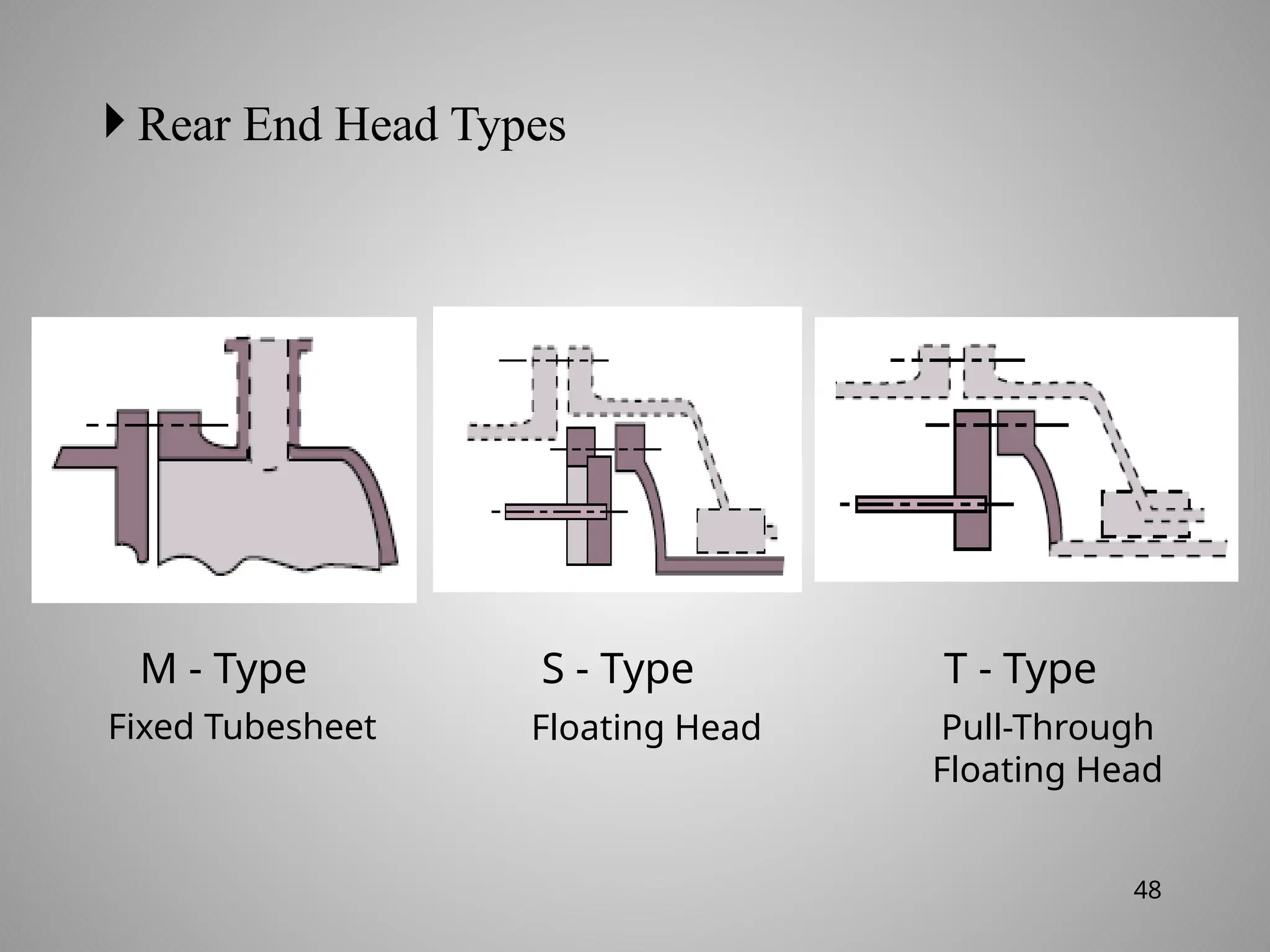 Rear End Head Types

M - Type
Fixed Tubesheet

S - Type
Floating Head

T - Type
Pull-Through Floating Head

48