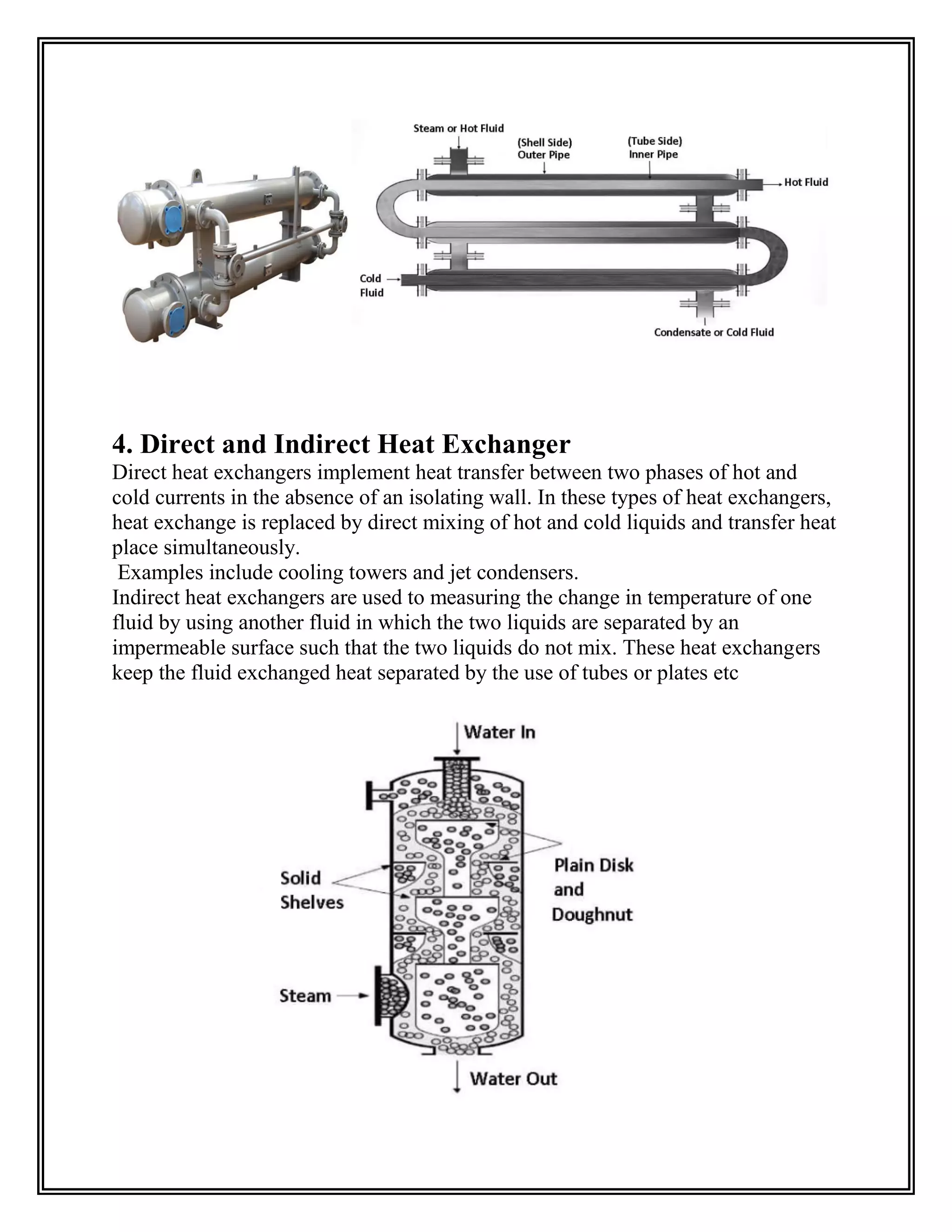 Steam or Hot Fluid
(Shell Side)
Outer Pipe
(Tube Side)
Inner Pipe
Hot Fluid
Cold Fluid
Condensate or Cold Fluid

4. Direct and Indirect Heat Exchanger

Direct heat exchangers implement heat transfer between two phases of hot and cold currents in the absence of an isolating wall. In these types of heat exchangers, heat exchange is replaced by direct mixing of hot and cold liquids and transfer heat place simultaneously.
Examples include cooling towers and jet condensers.
Indirect heat exchangers are used to measuring the change in temperature of one fluid by using another fluid in which the two liquids are separated by an impermeable surface such that the two liquids do not mix. These heat exchangers keep the fluid exchanged heat separated by the use of tubes or plates etc

Water In
Solid Shelves
Plain Disk and Doughnut
Steam
Water Out