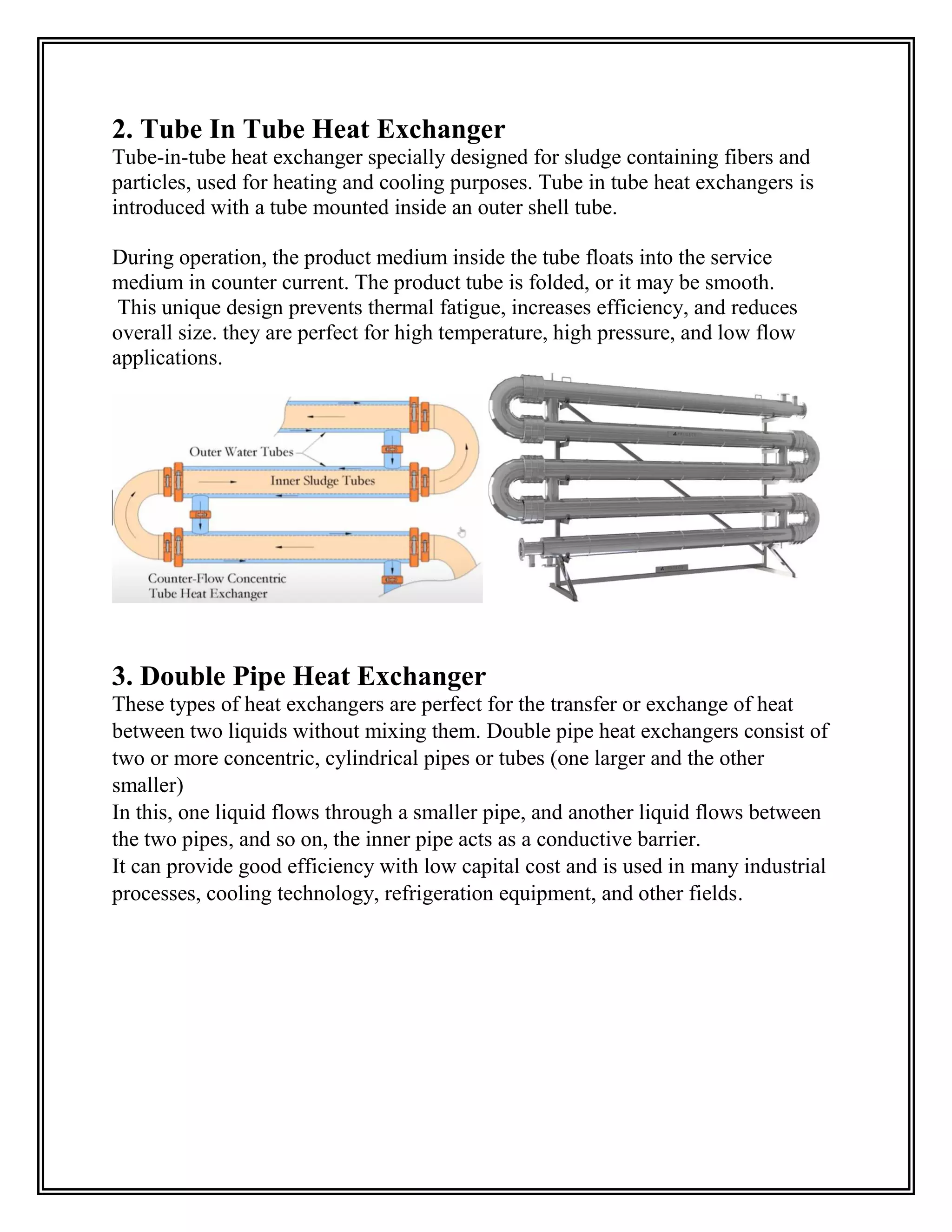 2. Tube In Tube Heat Exchanger

Tube-in-tube heat exchanger specially designed for sludge containing fibers and particles, used for heating and cooling purposes. Tube in tube heat exchangers is introduced with a tube mounted inside an outer shell tube.

During operation, the product medium inside the tube floats into the service medium in counter current. The product tube is folded, or it may be smooth. This unique design prevents thermal fatigue, increases efficiency, and reduces overall size. they are perfect for high temperature, high pressure, and low flow applications.

Outer Water Tubes
Inner Sludge Tubes
Counter-Flow Concentric Tube Heat Exchanger

3. Double Pipe Heat Exchanger

These types of heat exchangers are perfect for the transfer or exchange of heat between two liquids without mixing them. Double pipe heat exchangers consist of two or more concentric, cylindrical pipes or tubes (one larger and the other smaller)
In this, one liquid flows through a smaller pipe, and another liquid flows between the two pipes, and so on, the inner pipe acts as a conductive barrier.
It can provide good efficiency with low capital cost and is used in many industrial processes, cooling technology, refrigeration equipment, and other fields.